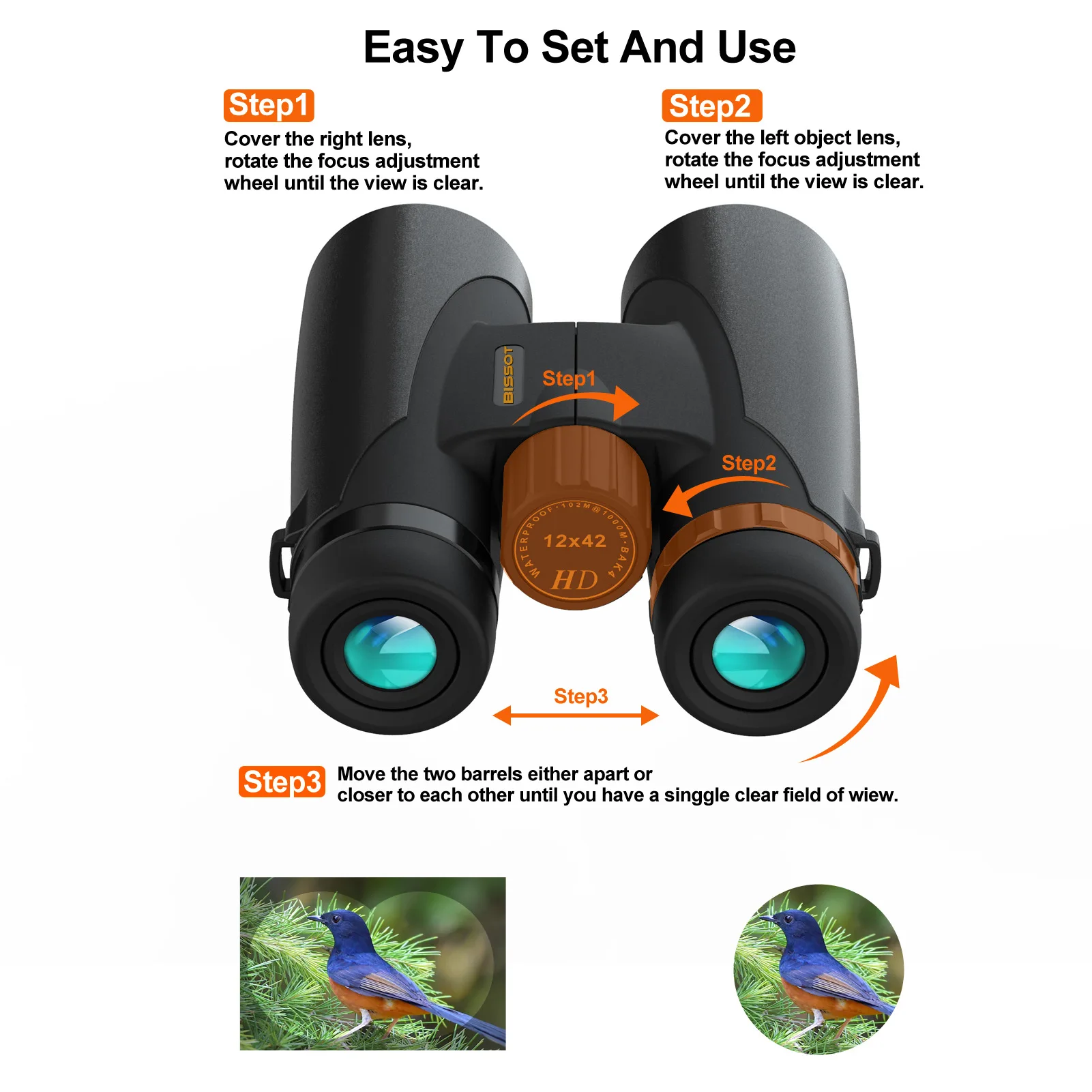 Easy To Set And Use

Step1
Cover the right lens, rotate the focus adjustment wheel until the view is clear.

Step2
Cover the left object lens, rotate the focus adjustment wheel until the view is clear.

BISSOT

Step1

Step2

WATERPROOF·102M@1000M·BAK4
12x42
HD

Step3

Step3
Move the two barrels either apart or closer to each other until you have a singgle clear field of wiew.