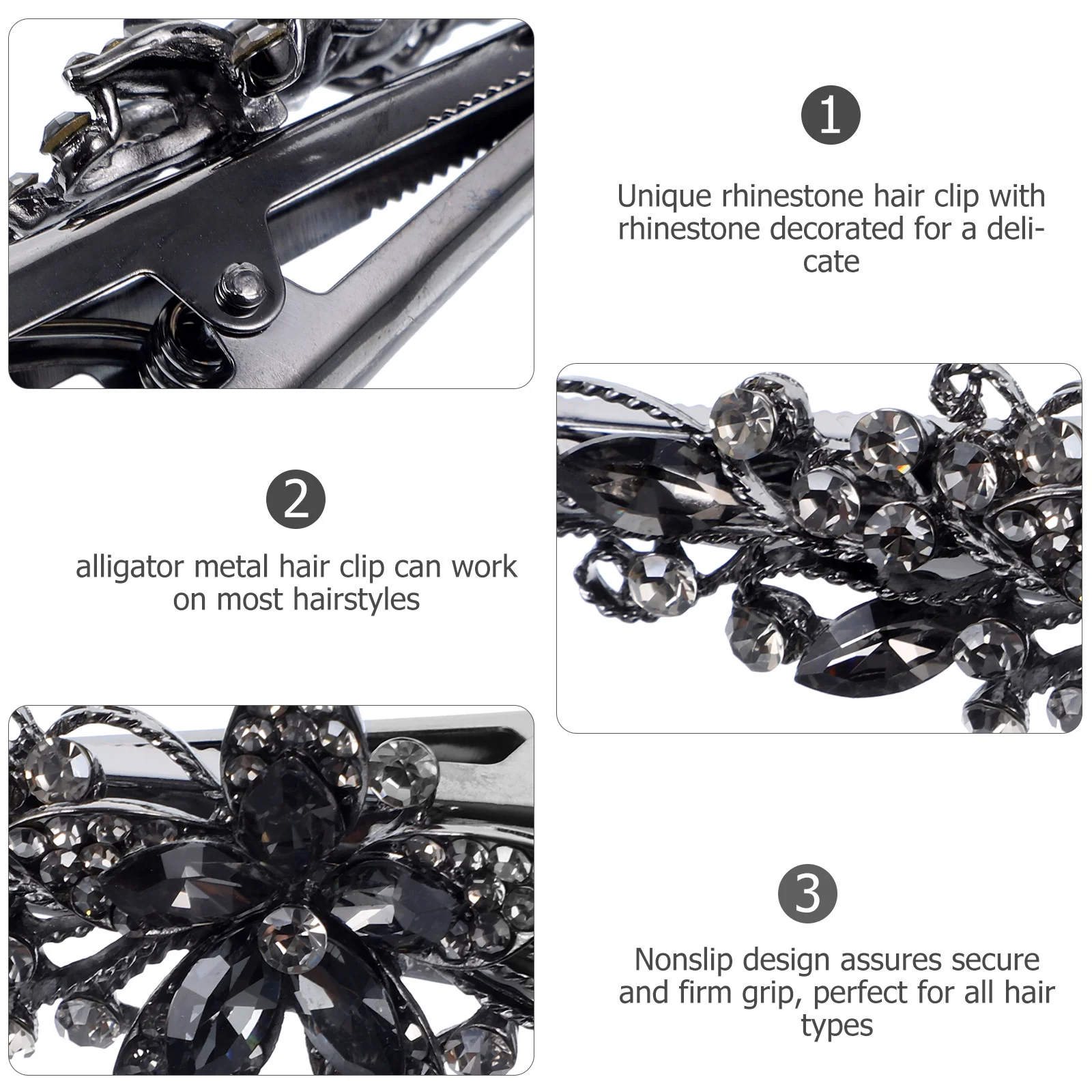 1

Unique rhinestone hair clip with rhinestone decorated for a delicate

2

alligator metal hair clip can work on most hairstyles

3

Nonslip design assures secure and firm grip, perfect for all hair types