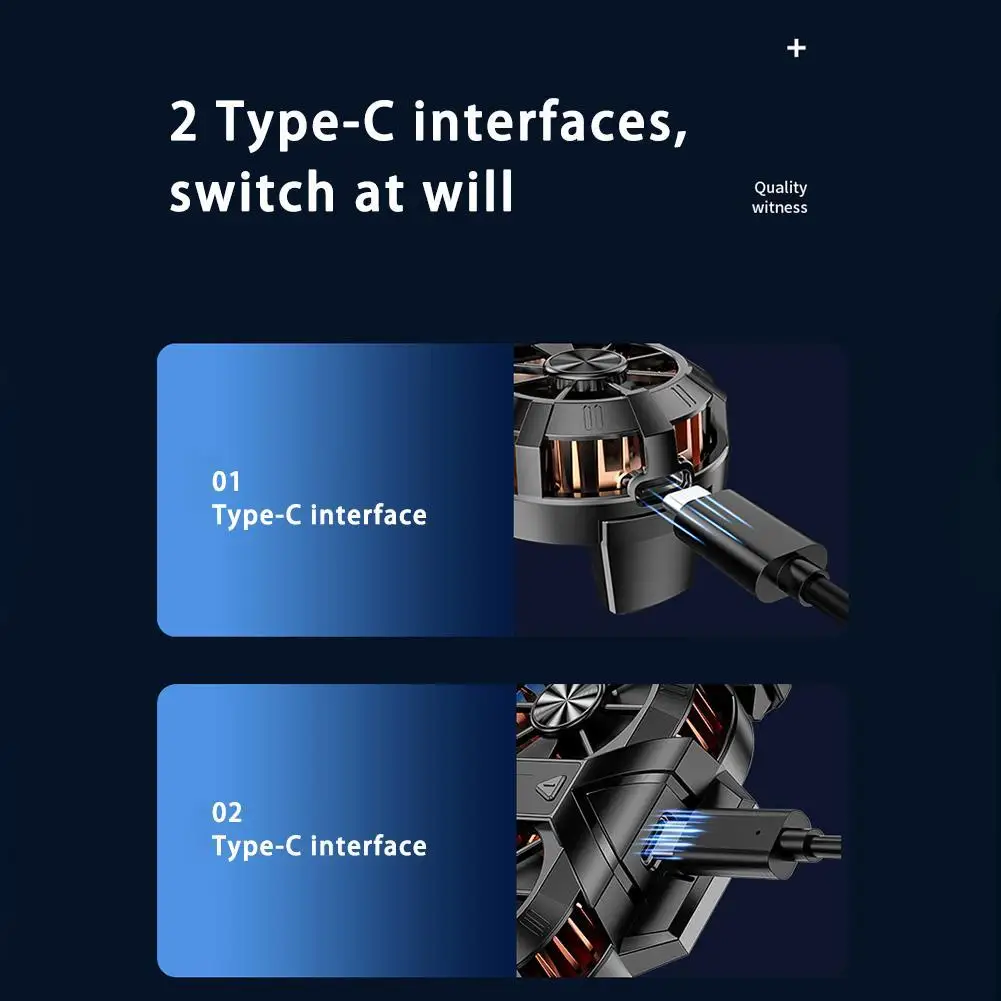 +

2 Type-C interfaces, switch at will

Quality witness

01
Type-C interface

02
Type-C interface