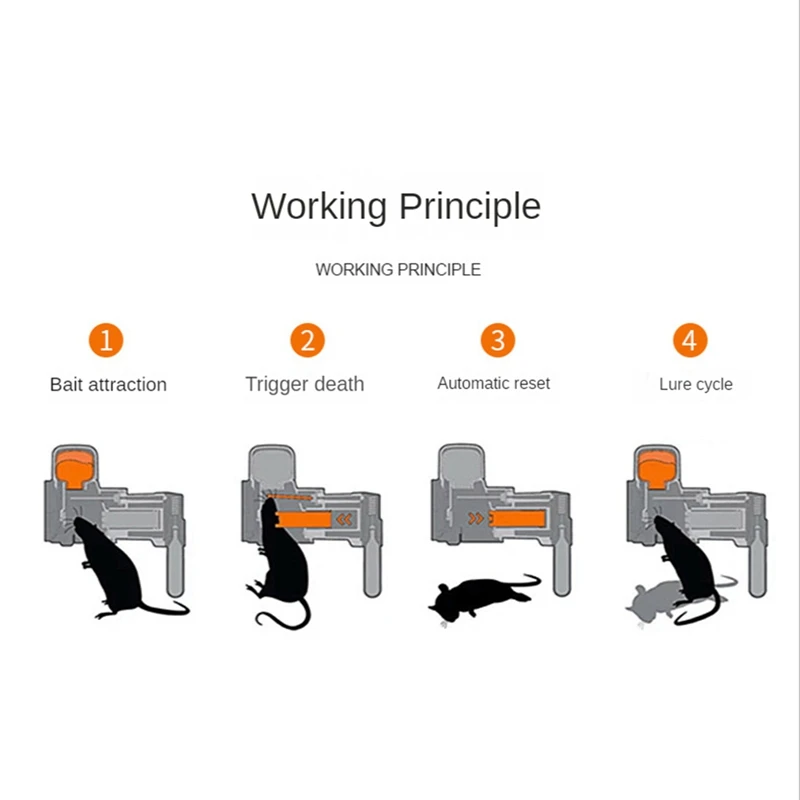 Working Principle

WORKING PRINCIPLE

1
Bait attraction

2
Trigger death

3
Automatic reset

4
Lure cycle