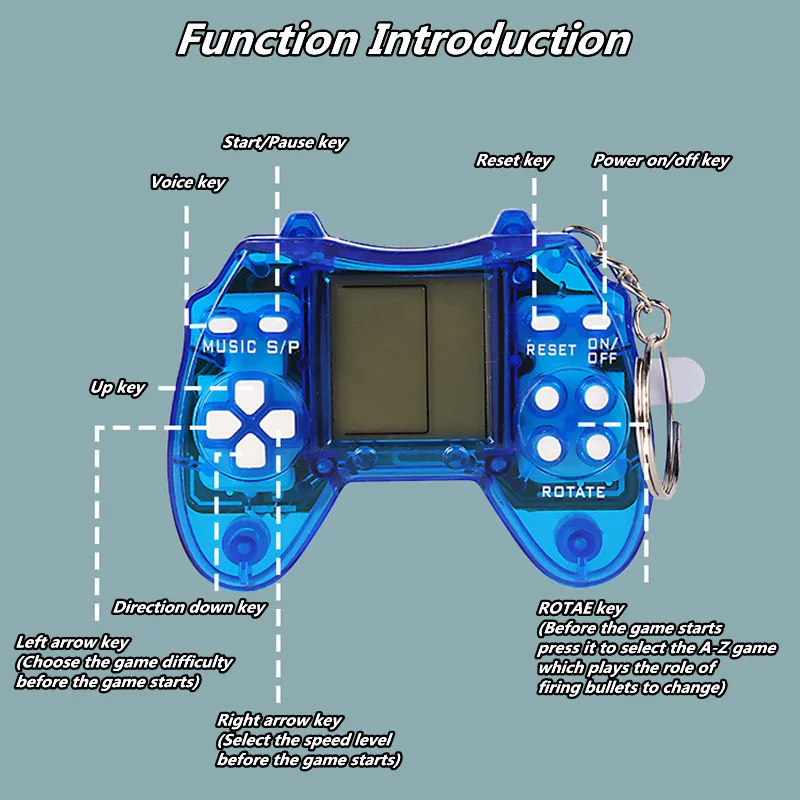 Function Introduction

Start/Pause key

Voice key

Reset key

Power on/off key

MUSIC S/P

RESET ON/OFF

Up key

ROTATE

Direction down key

Left arrow key
(Choose the game difficulty before the game starts)

Right arrow key
(Select the speed level before the game starts)

ROTAE key
(Before the game starts press it to select the A-Z game which plays the role of firing bullets to change)