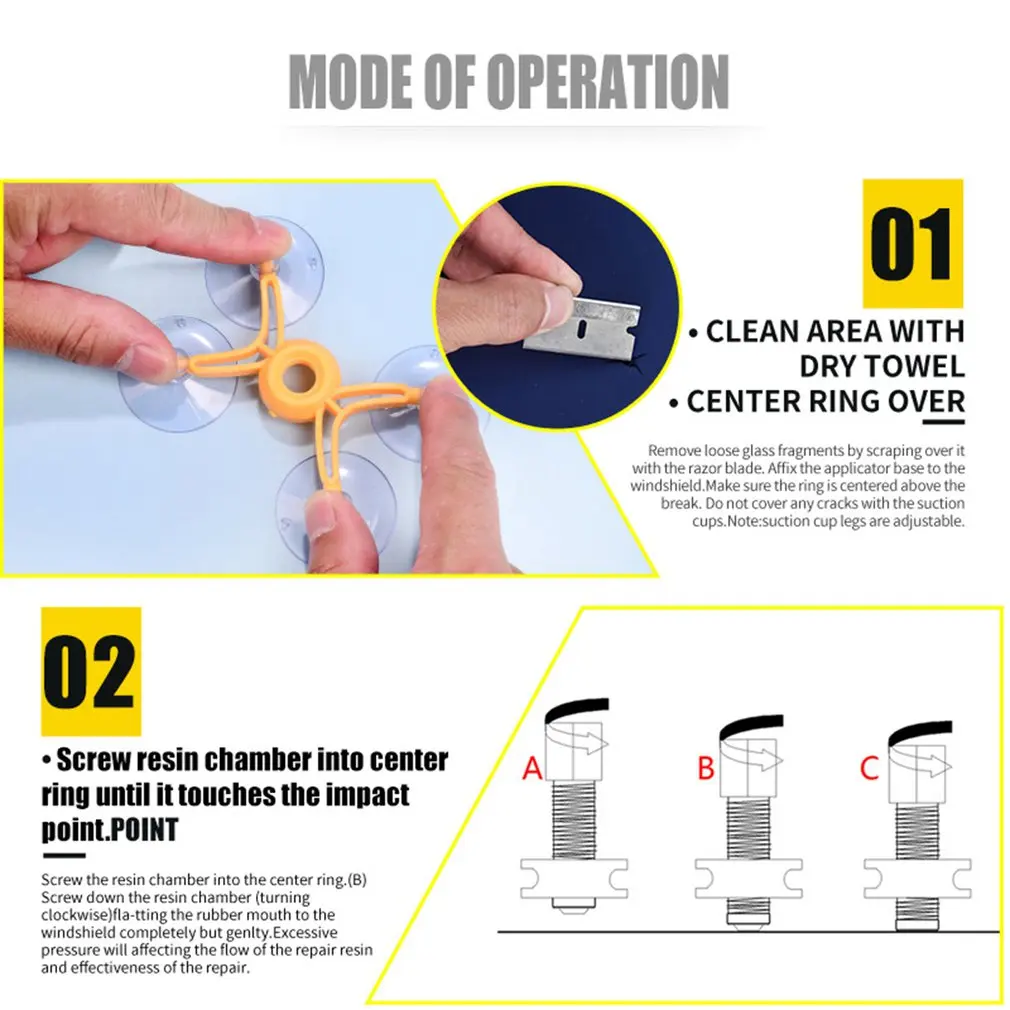 MODE OF OPERATION

01

• CLEAN AREA WITH DRY TOWEL
• CENTER RING OVER

Remove loose glass fragments by scraping over it with the razor blade. Affix the applicator base to the windshield.Make sure the ring is centered above the break. Do not cover any cracks with the suction cups.Note:suction cup legs are adjustable.

02

• Screw resin chamber into center ring until it touches the impact point.POINT

Screw the resin chamber into the center ring.(B) Screw down the resin chamber (turning clockwise)fla-tting the rubber mouth to the windshield completely but genlty.Excessive pressure will affecting the flow of the repair resin and effectiveness of the repair.

A

B

C