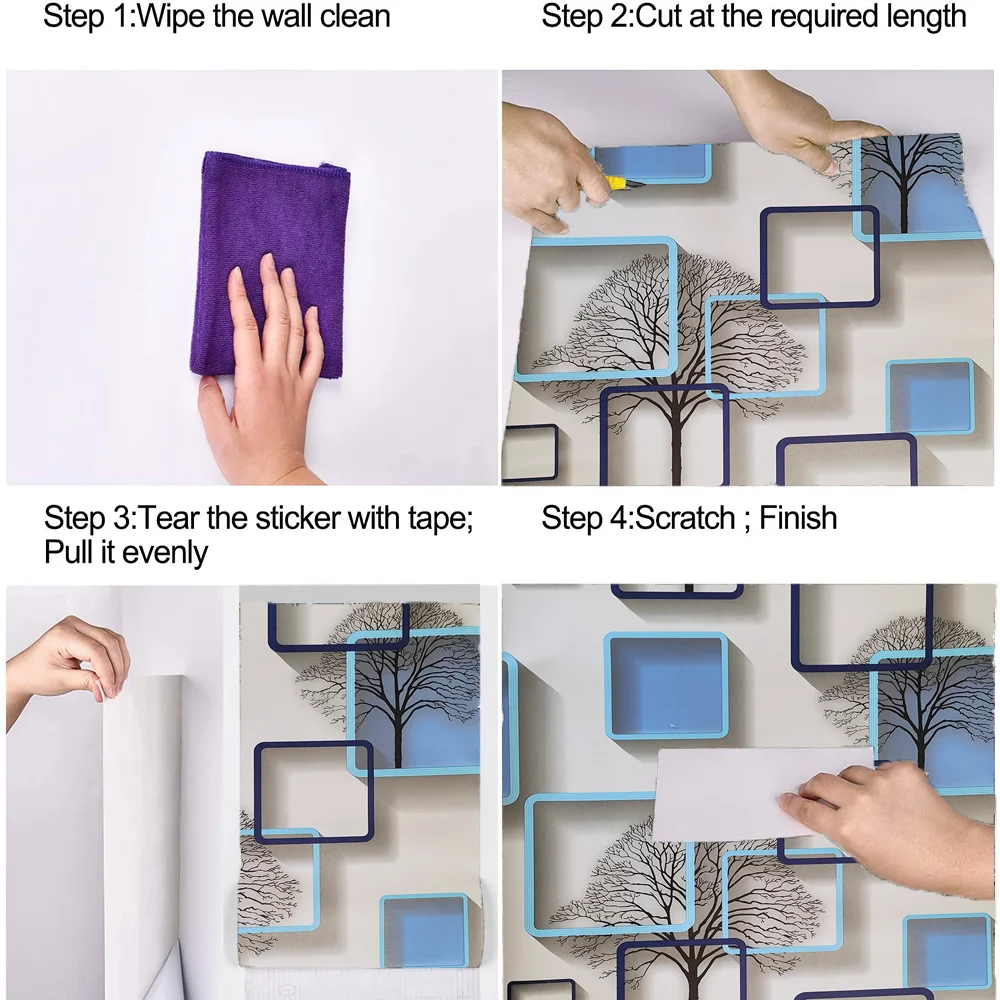 Step 1:Wipe the wall clean

Step 2:Cut at the required length

Step 3:Tear the sticker with tape; Pull it evenly

Step 4:Scratch ; Finish