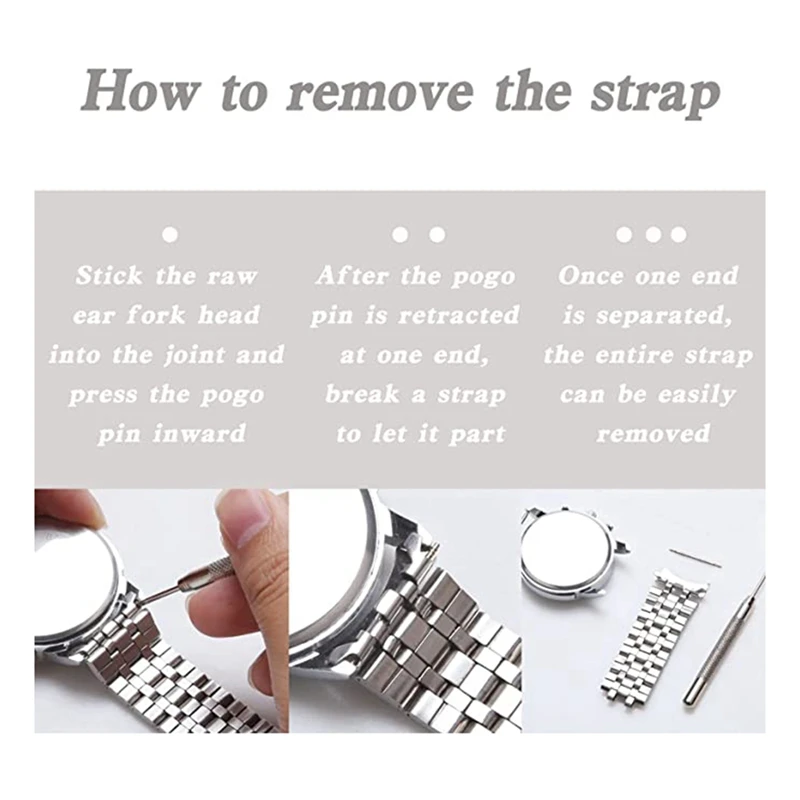 How to remove the strap

Stick the raw ear fork head into the joint and press the pogo pin inward

After the pogo pin is retracted at one end, break a strap to let it part

Once one end is separated, the entire strap can be easily removed