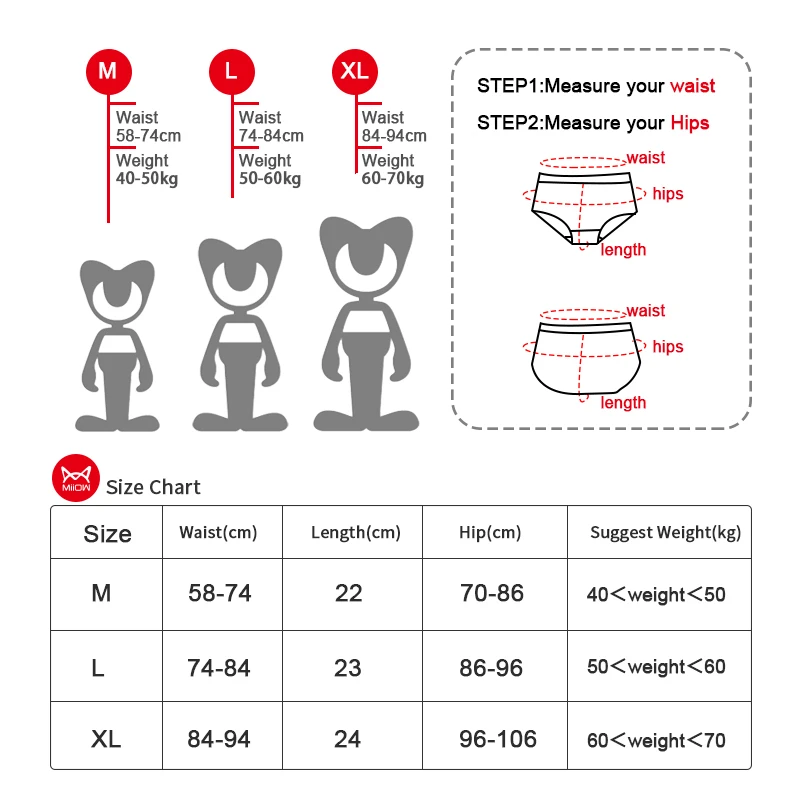 M
Waist
58-74cm
Weight
40-50kg

L
Waist
74-84cm
Weight
50-60kg

XL
Waist
84-94cm
Weight
60-70kg

STEP1:Measure your waist
STEP2:Measure your Hips

waist
hips
length

waist
hips
length

MiiOW Size Chart

| Size | Waist(cm) | Length(cm) | Hip(cm) | Suggest Weight(kg) |
|---|---|---|---|---|
| M | 58-74 | 22 | 70-86 | 40＜weight＜50 |
| L | 74-84 | 23 | 86-96 | 50＜weight＜60 |
| XL | 84-94 | 24 | 96-106 | 60＜weight＜70 |