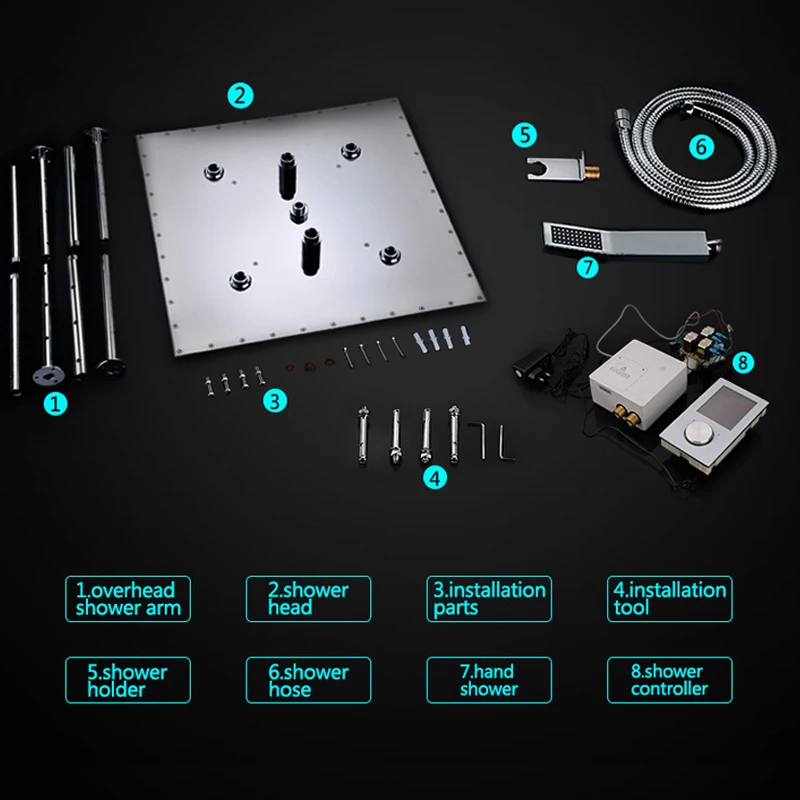 2

5

6

7

8

1

3

4

1.overhead shower arm

2.shower head

3.installation parts

4.installation tool

5.shower holder

6.shower hose

7.hand shower

8.shower controller