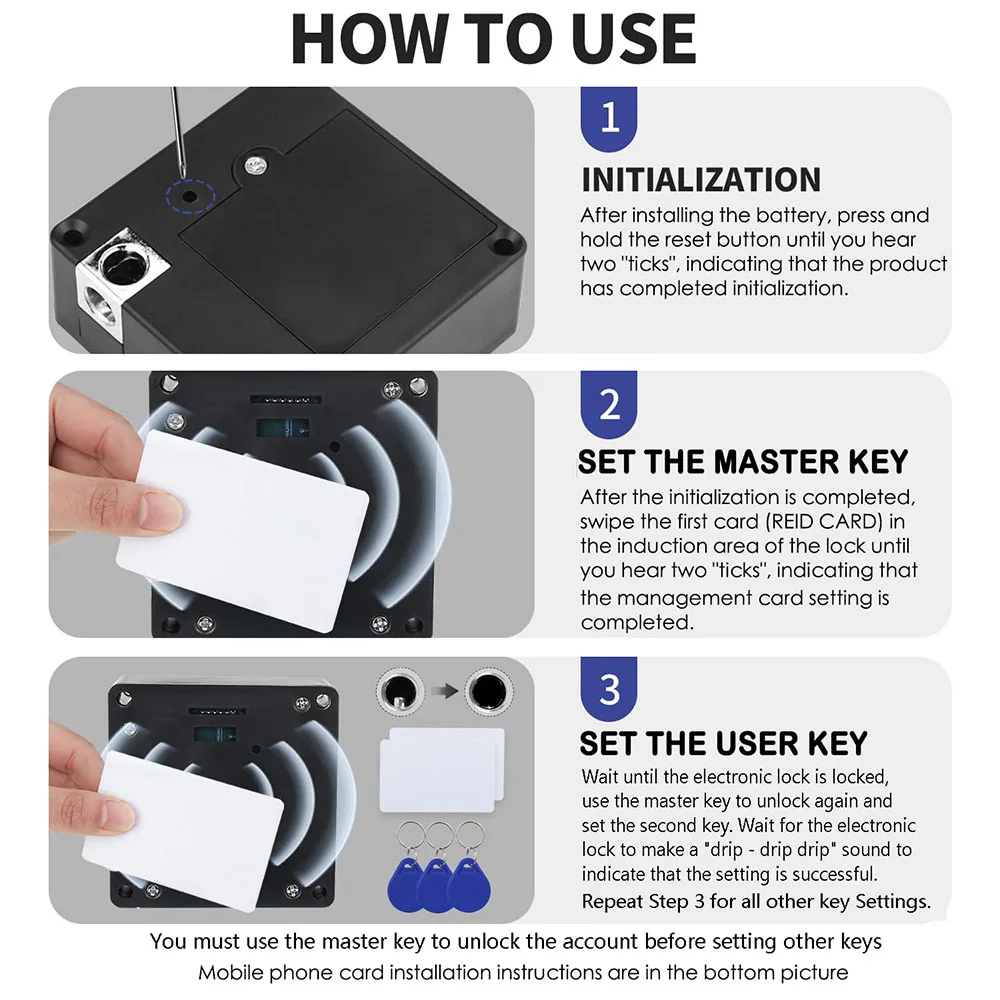 HOW TO USE

1

INITIALIZATION

After installing the battery, press and hold the reset button until you hear two "ticks", indicating that the product has completed initialization.

2

SET THE MASTER KEY

After the initialization is completed, swipe the first card (REID CARD) in the induction area of the lock until you hear two "ticks", indicating that the management card setting is completed.

3

SET THE USER KEY

Wait until the electronic lock is locked, use the master key to unlock again and set the second key. Wait for the electronic lock to make a "drip - drip drip" sound to indicate that the setting is successful.
Repeat Step 3 for all other key Settings.

You must use the master key to unlock the account before setting other keys
Mobile phone card installation instructions are in the bottom picture