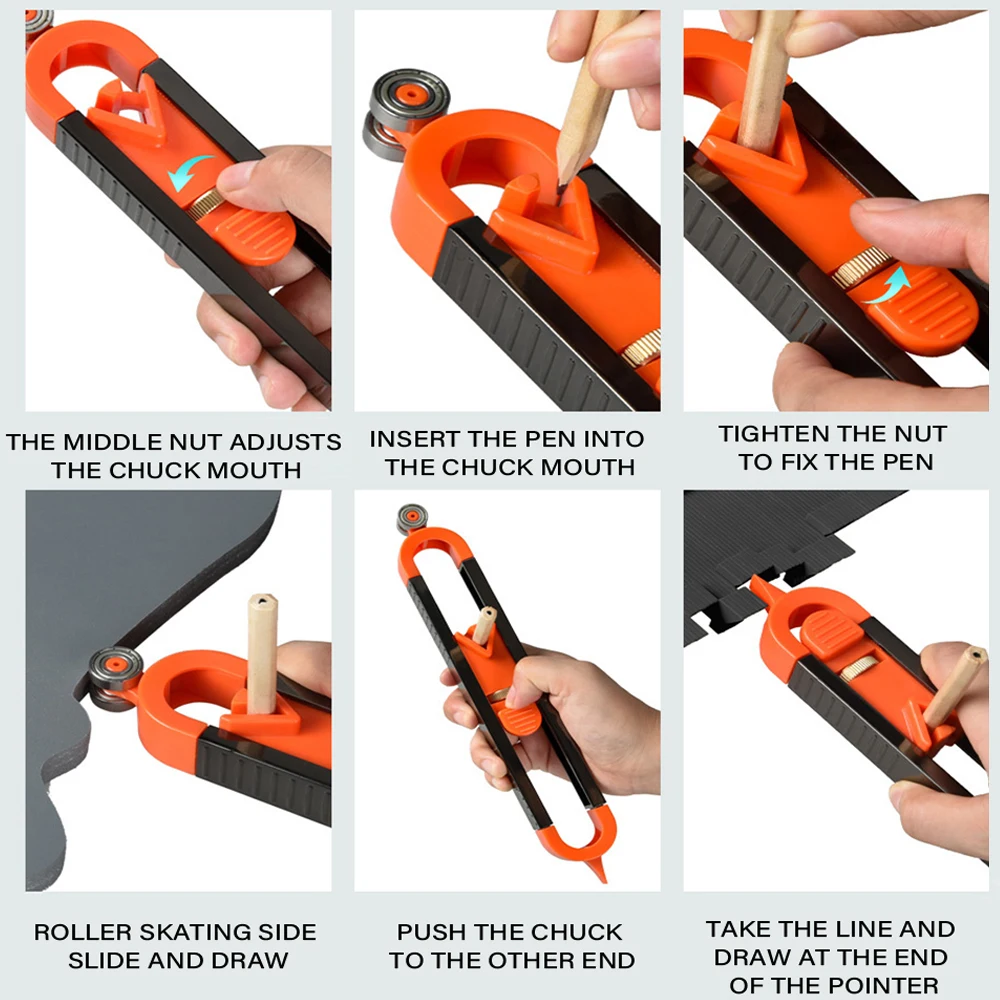 THE MIDDLE NUT ADJUSTS THE CHUCK MOUTH

INSERT THE PEN INTO THE CHUCK MOUTH

TIGHTEN THE NUT TO FIX THE PEN

ROLLER SKATING SIDE SLIDE AND DRAW

PUSH THE CHUCK TO THE OTHER END

TAKE THE LINE AND DRAW AT THE END OF THE POINTER