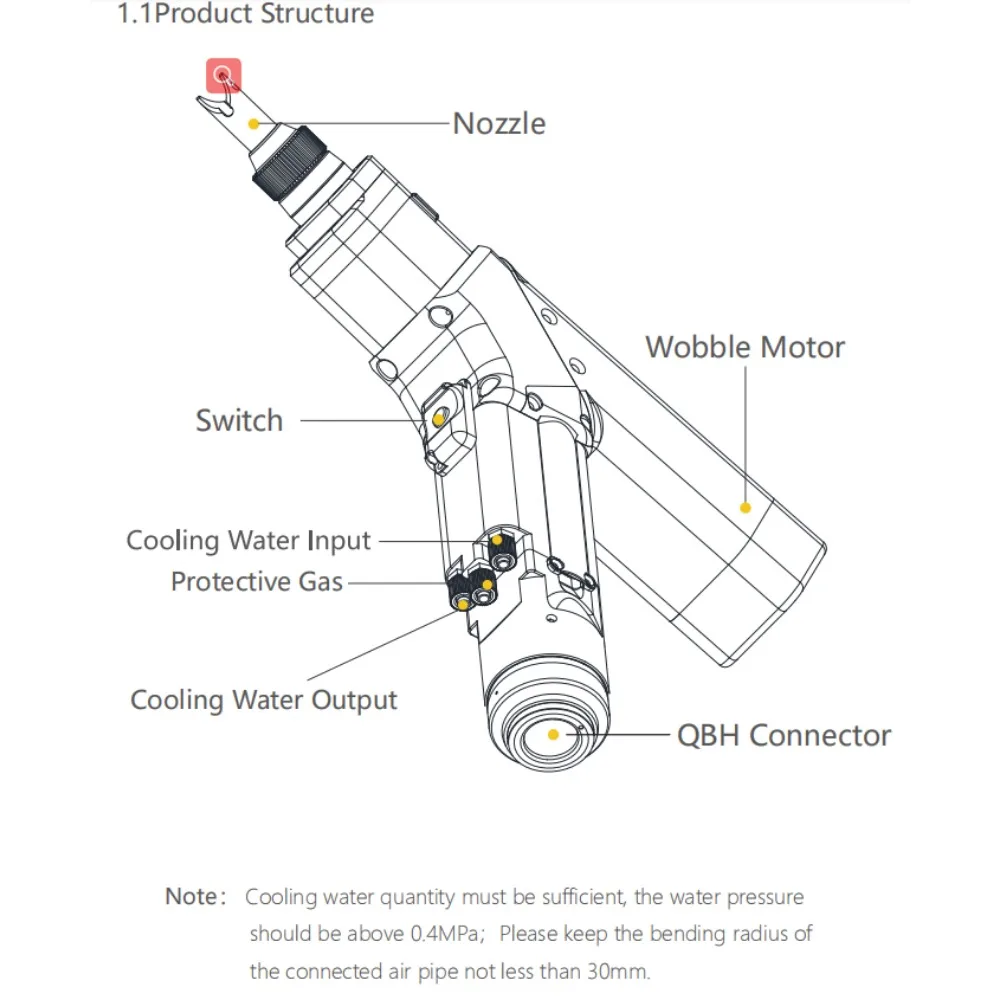 1.1Product Structure

Nozzle

Wobble Motor

Switch

Cooling Water Input

Protective Gas

Cooling Water Output

QBH Connector

Note: Cooling water quantity must be sufficient, the water pressure should be above 0.4MPa; Please keep the bending radius of the connected air pipe not less than 30mm.