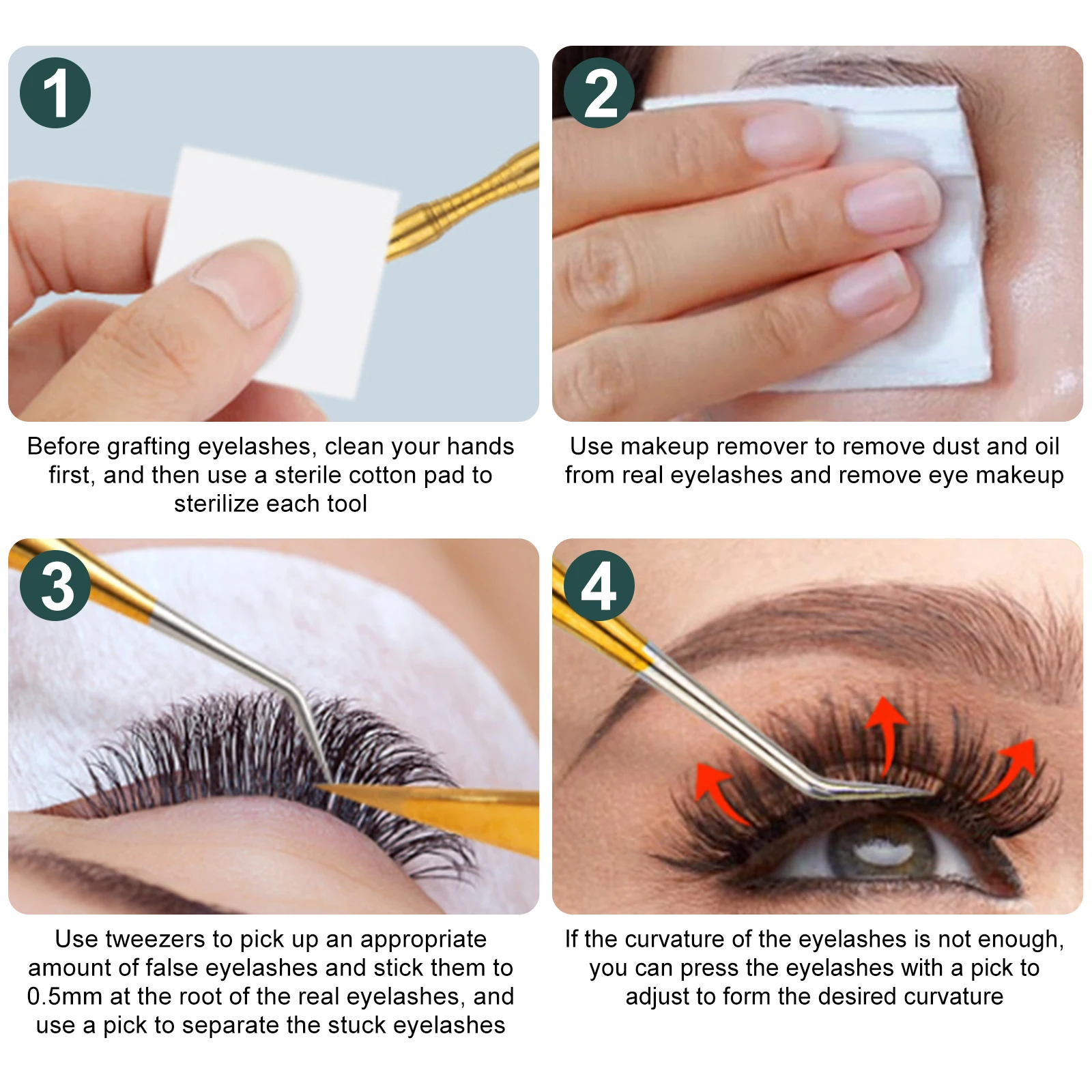 1

Before grafting eyelashes, clean your hands first, and then use a sterile cotton pad to sterilize each tool

2

Use makeup remover to remove dust and oil from real eyelashes and remove eye makeup

3

Use tweezers to pick up an appropriate amount of false eyelashes and stick them to 0.5mm at the root of the real eyelashes, and use a pick to separate the stuck eyelashes

4

If the curvature of the eyelashes is not enough, you can press the eyelashes with a pick to adjust to form the desired curvature