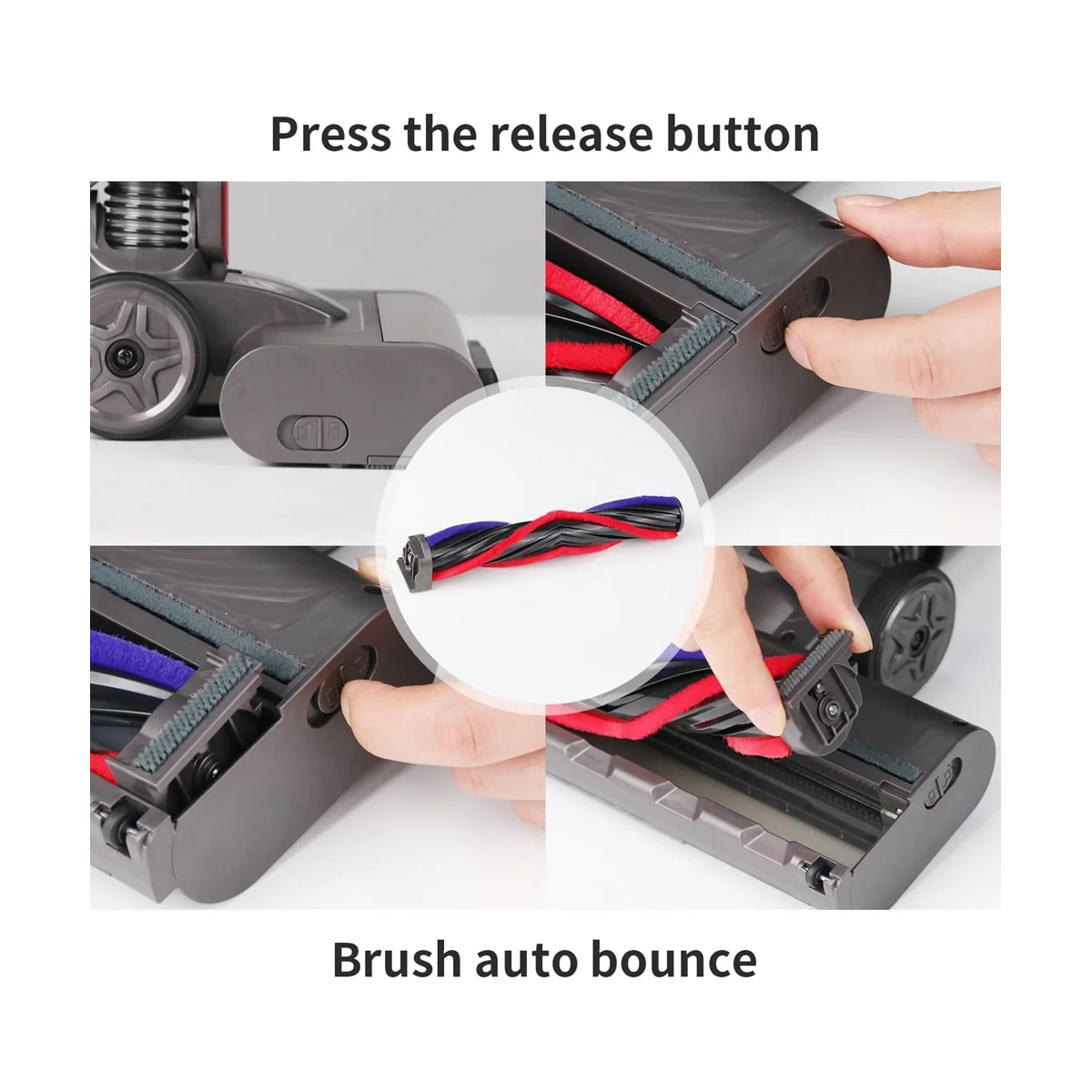 Press the release button

Brush auto bounce