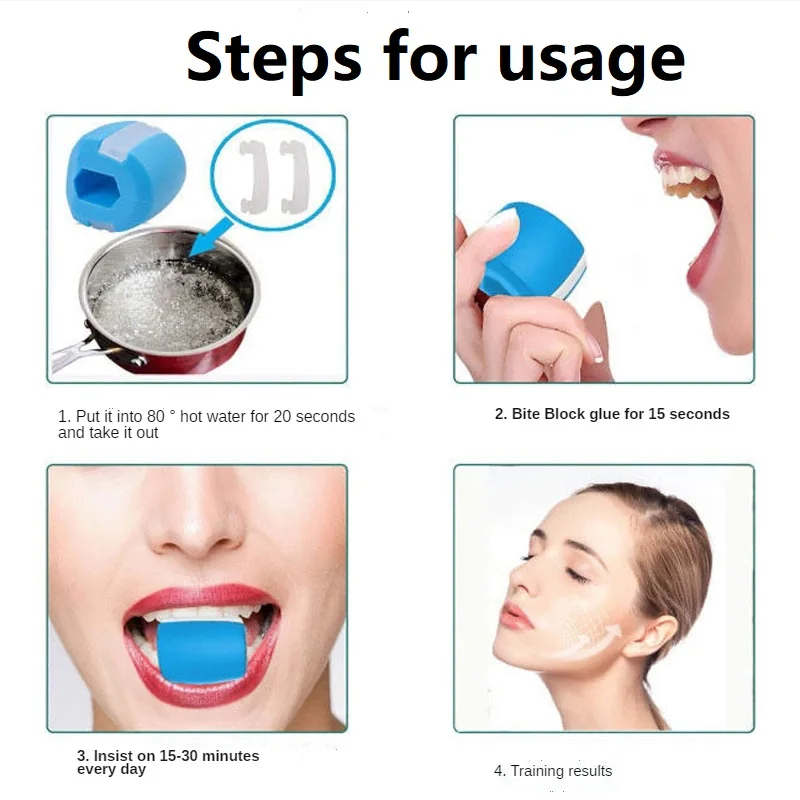 Steps for usage

1. Put it into 80 ° hot water for 20 seconds and take it out

2. Bite Block glue for 15 seconds

3. Insist on 15-30 minutes every day

4. Training results