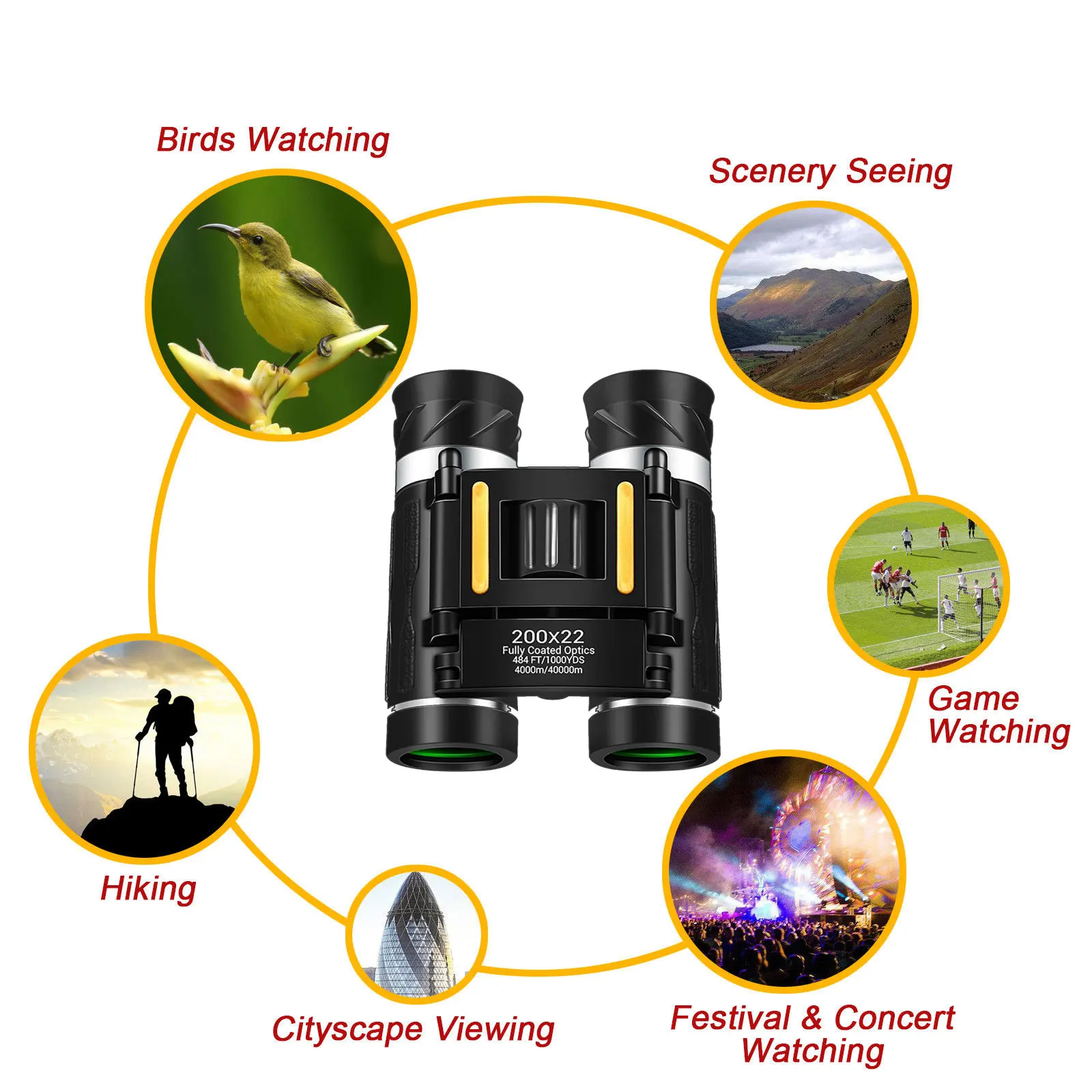 Birds Watching

Scenery Seeing

200X22
Fully Coated Optics
484 FT/1000YDS
4000m/40000m

Game Watching

Hiking

Cityscape Viewing

Festival & Concert Watching