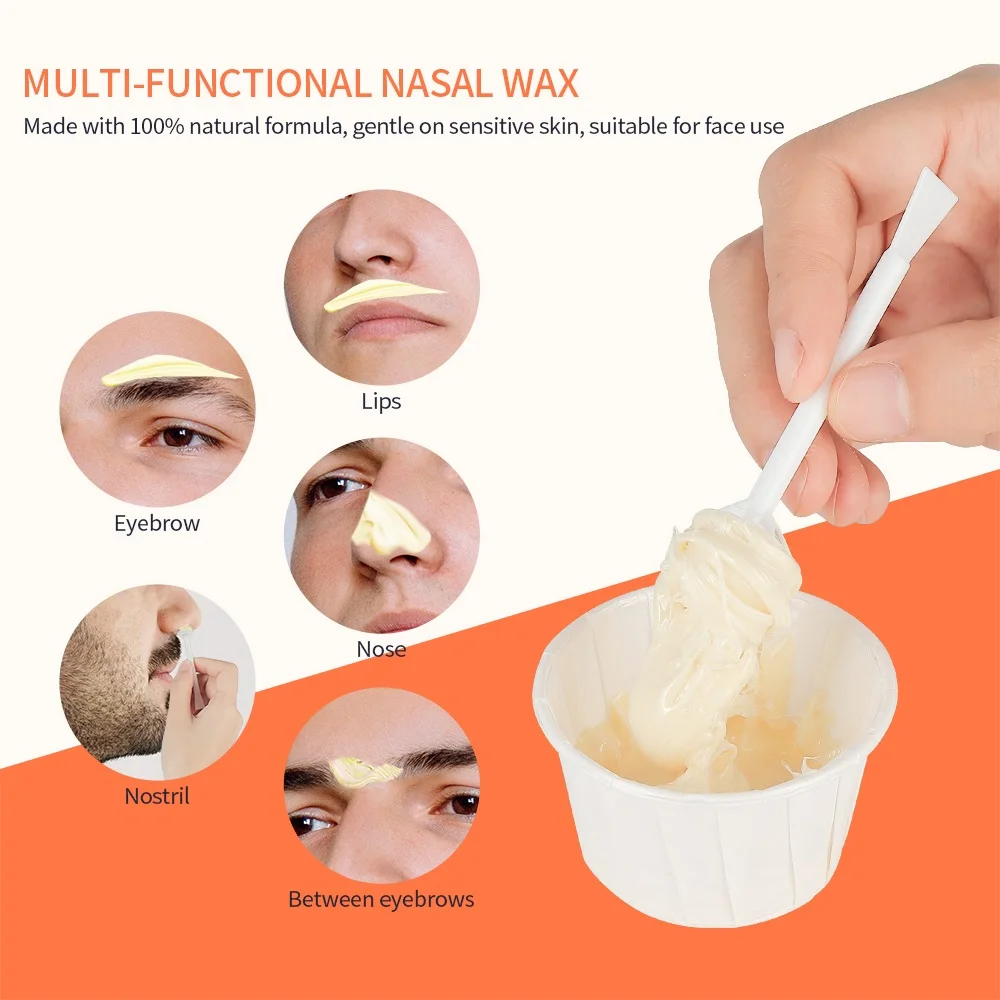 MULTI-FUNCTIONAL NASAL WAX

Made with 100% natural formula, gentle on sensitive skin, suitable for face use

Lips

Eyebrow

Nose

Nostril

Between eyebrows