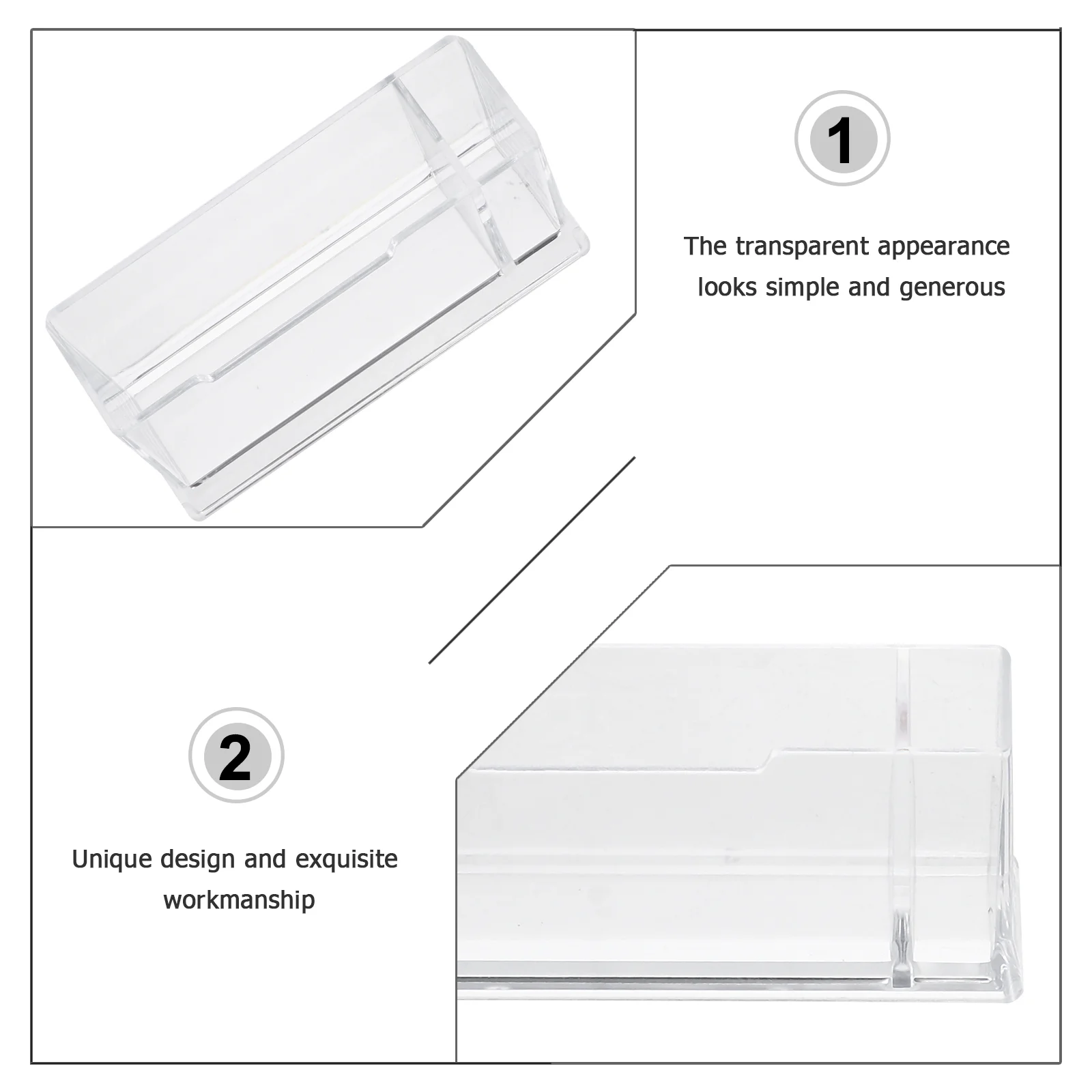 1

The transparent appearance looks simple and generous

2

Unique design and exquisite workmanship