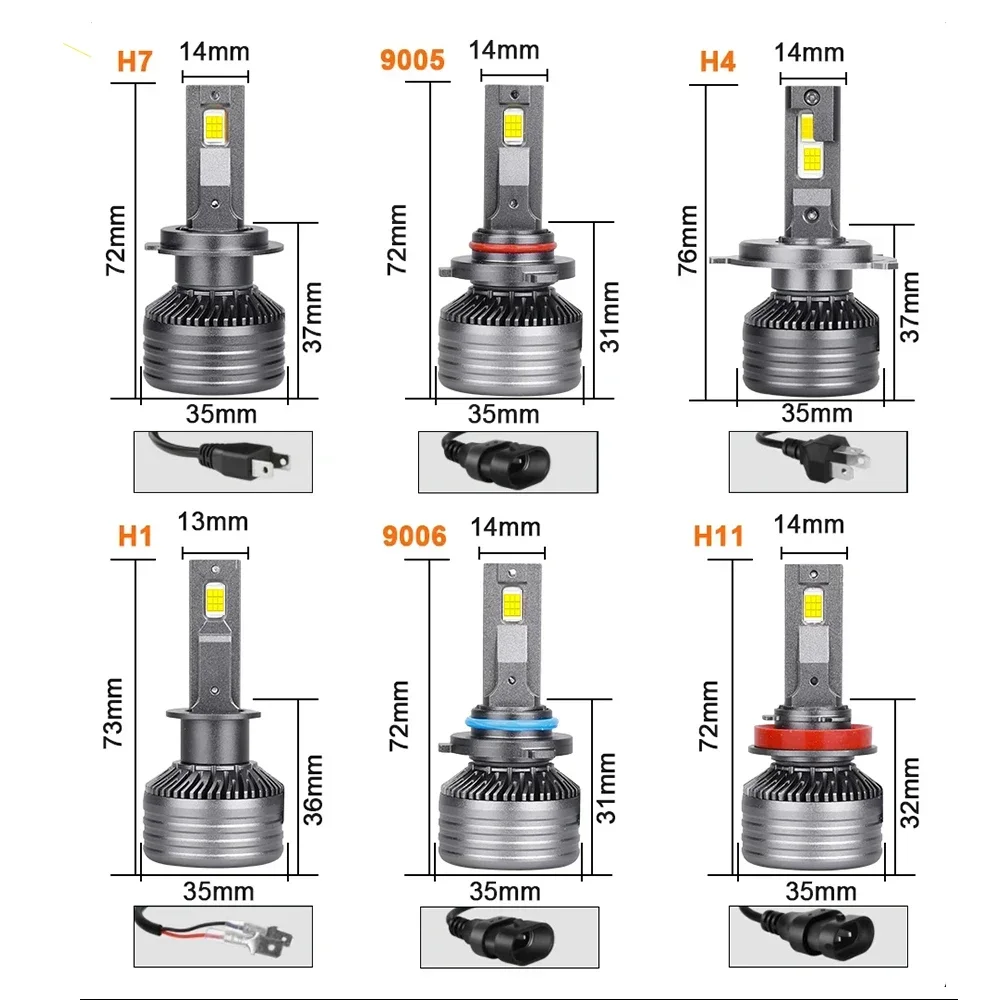 H7
14mm
72mm
37mm
35mm

9005
14mm
72mm
31mm
35mm

H4
14mm
76mm
37mm
35mm

H1
13mm
73mm
36mm
35mm

9006
14mm
72mm
31mm
35mm

H11
14mm
72mm
32mm
35mm