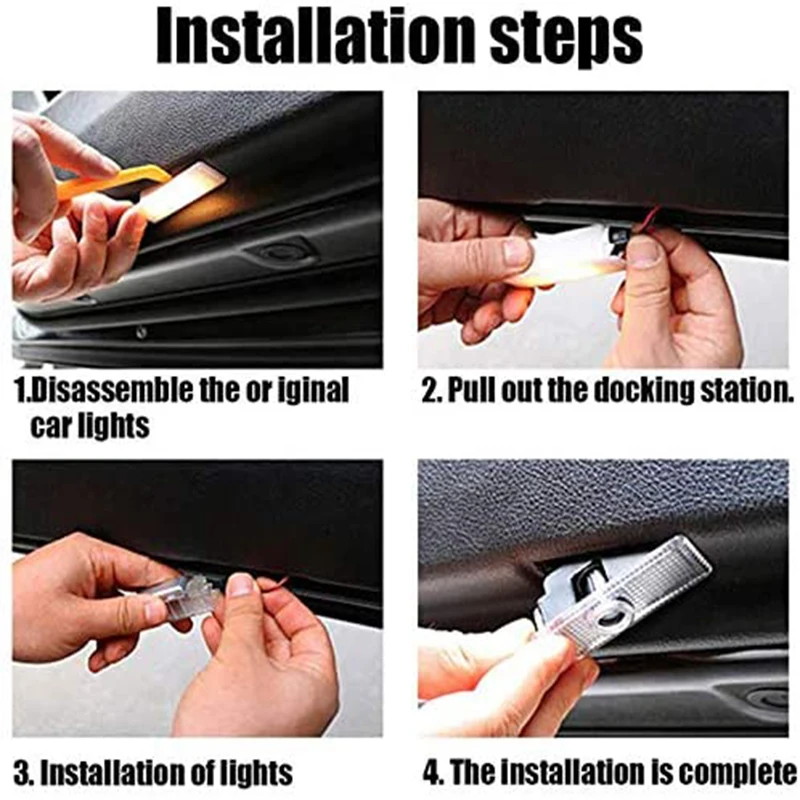 Installation steps

1.Disassemble the or iginal car lights

2. Pull out the docking station.

3. Installation of lights

4. The installation is complete