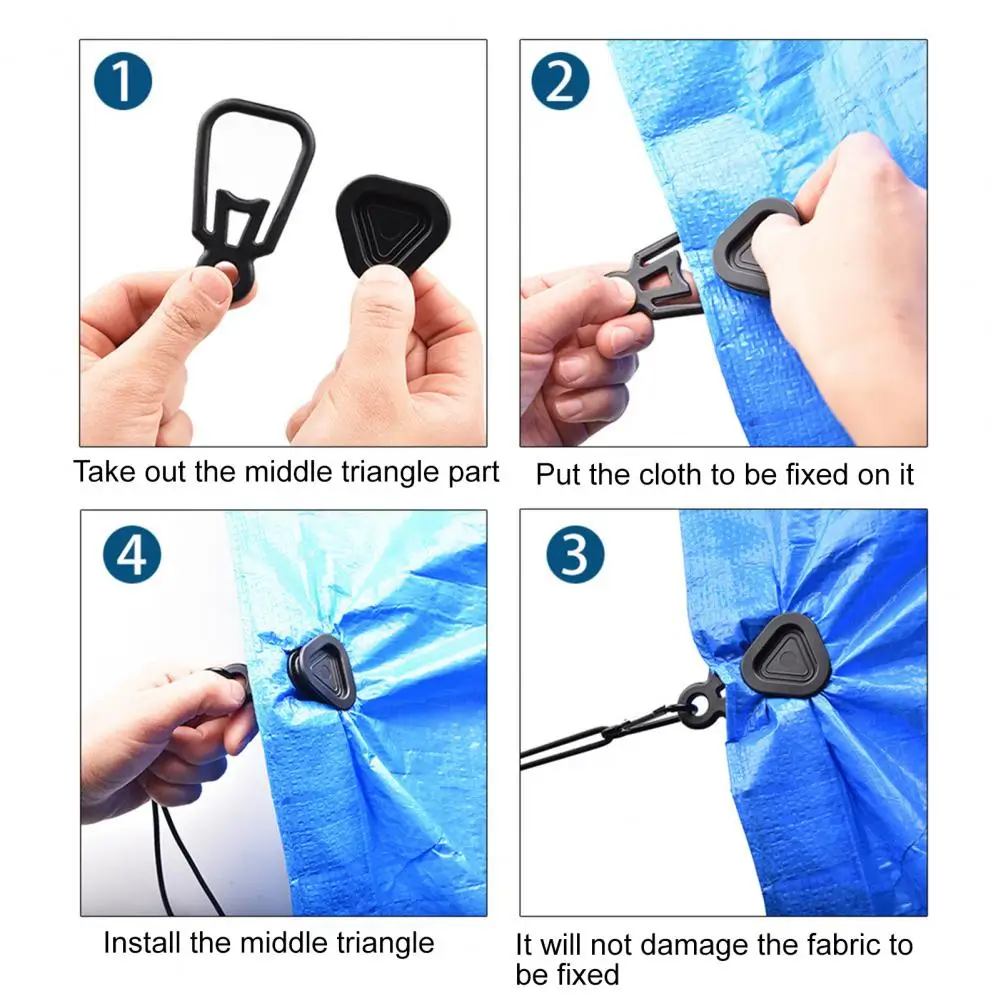 1

Take out the middle triangle part

2

Put the cloth to be fixed on it

4

Install the middle triangle

3

It will not damage the fabric to be fixed