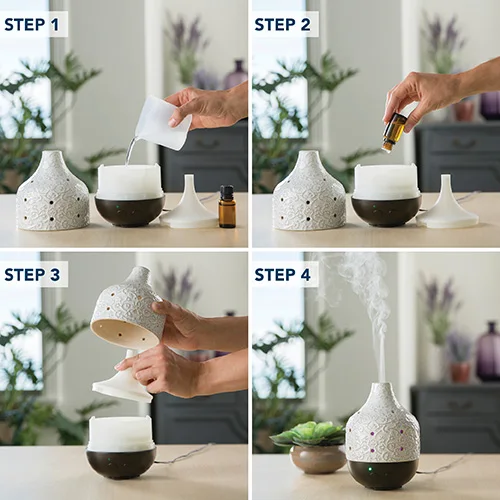 STEP 1

STEP 2

STEP 3

STEP 4