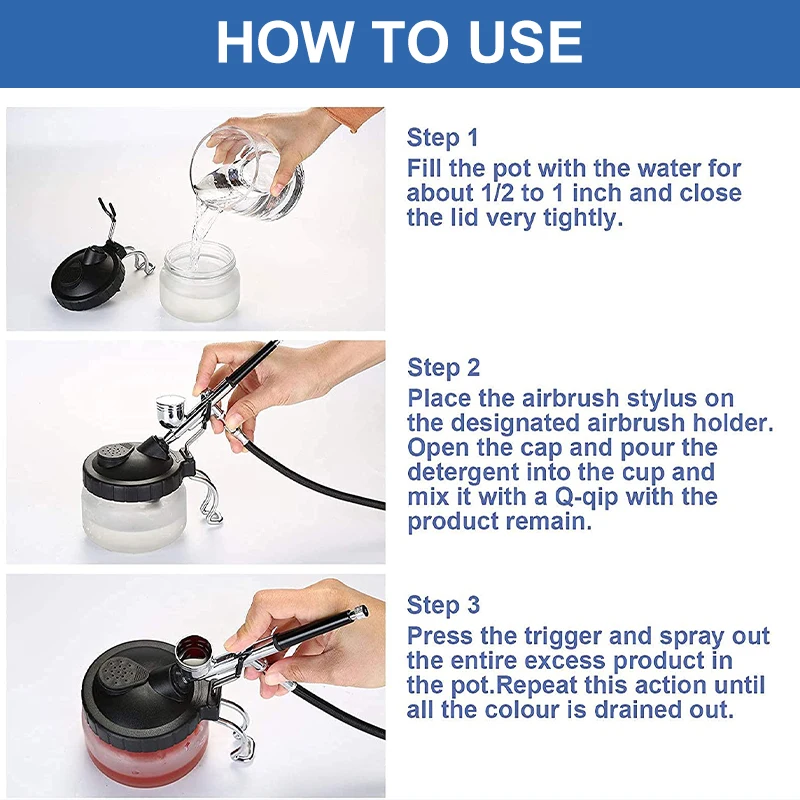 HOW TO USE

Step 1
Fill the pot with the water for about 1/2 to 1 inch and close the lid very tightly.

Step 2
Place the airbrush stylus on the designated airbrush holder. Open the cap and pour the detergent into the cup and mix it with a Q-qip with the product remain.

Step 3
Press the trigger and spray out the entire excess product in the pot.Repeat this action until all the colour is drained out.