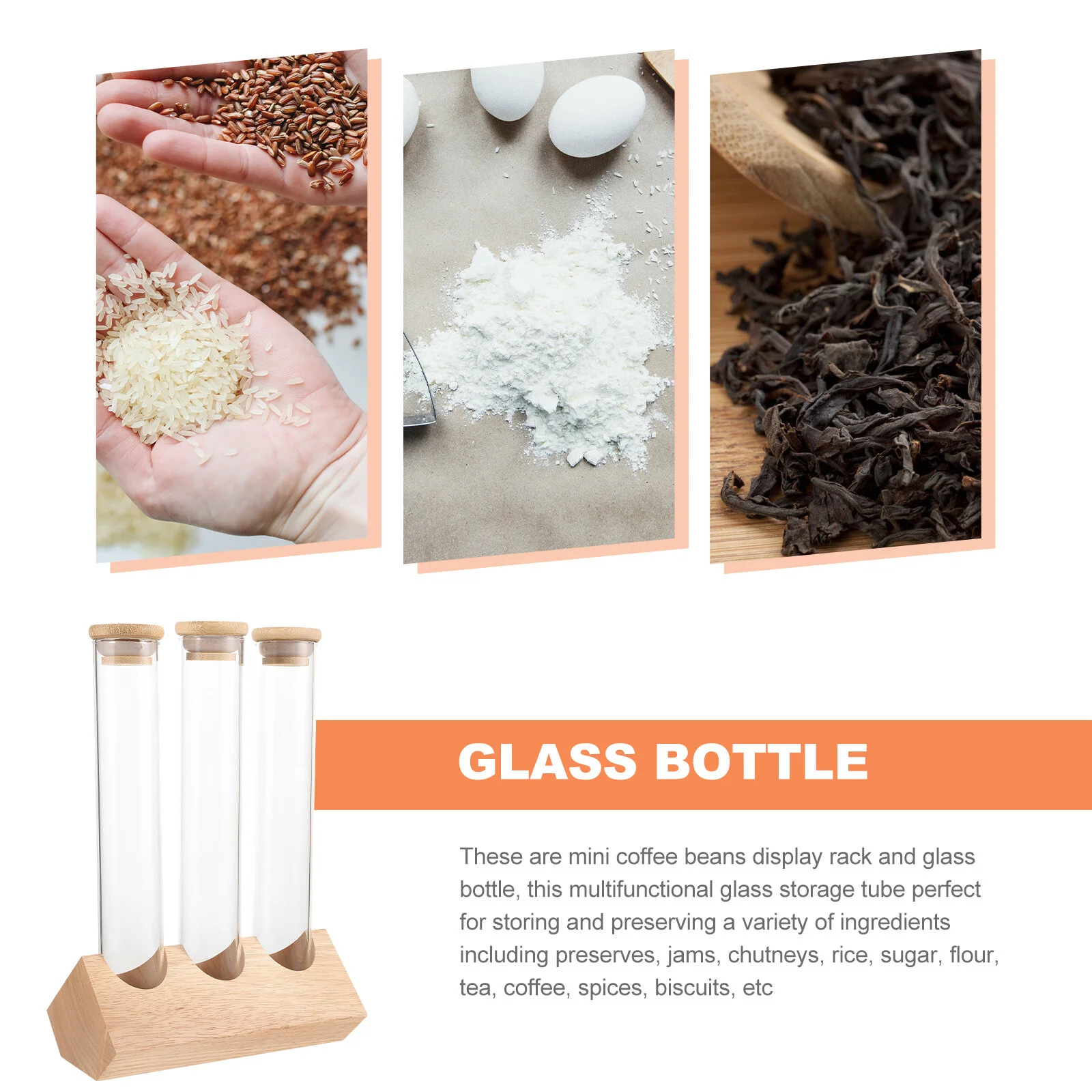 GLASS BOTTLE

These are mini coffee beans display rack and glass bottle, this multifunctional glass storage tube perfect for storing and preserving a variety of ingredients including preserves, jams, chutneys, rice, sugar, flour, tea, coffee, spices, biscuits, etc