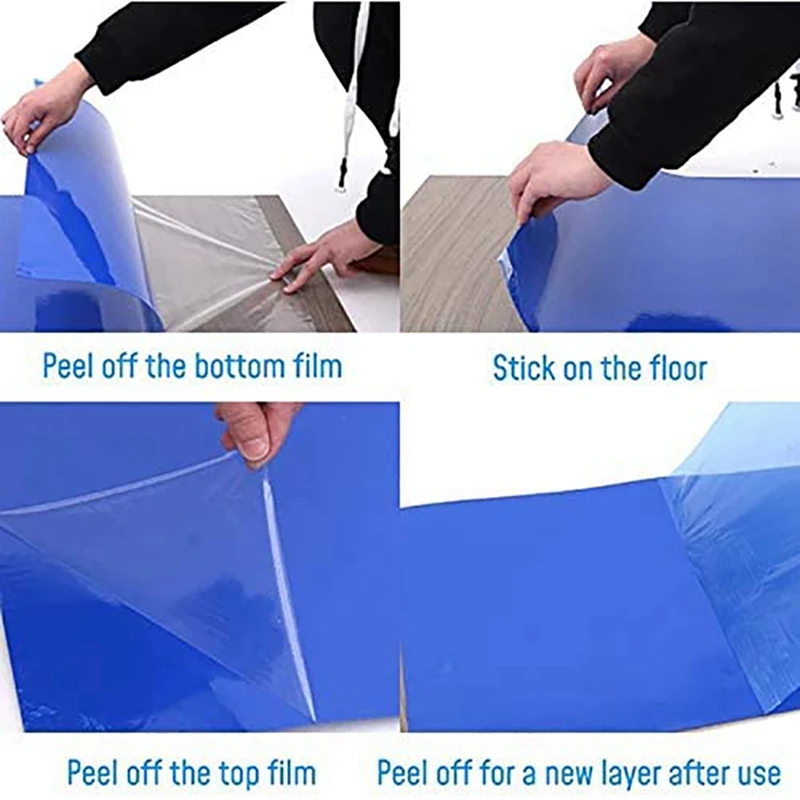 Peel off the bottom film

Stick on the floor

Peel off the top film

Peel off for a new layer after use