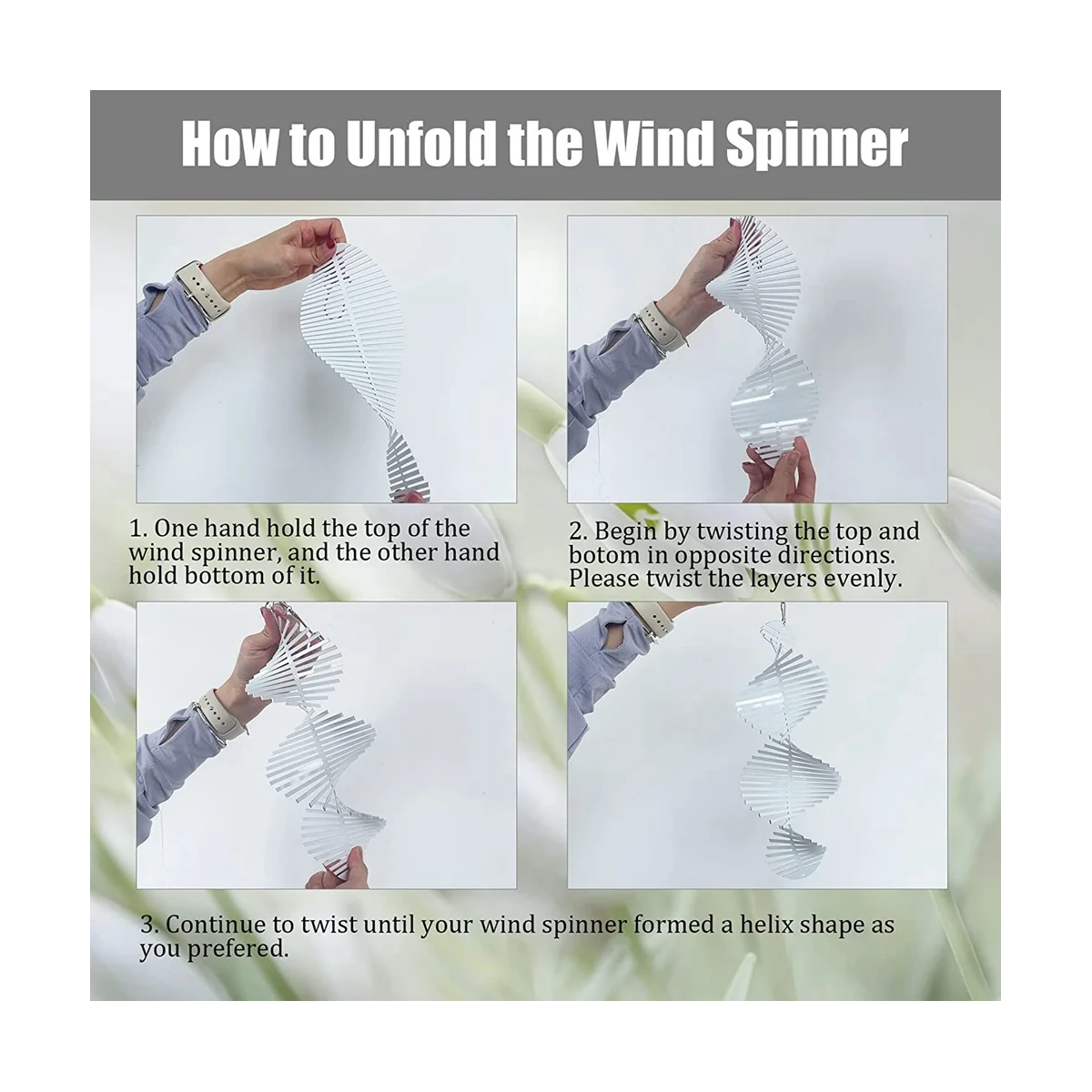 How to Unfold the Wind Spinner

1. One hand hold the top of the wind spinner, and the other hand hold bottom of it.

2. Begin by twisting the top and botom in opposite directions. Please twist the layers evenly.

3. Continue to twist until your wind spinner formed a helix shape as you prefered.