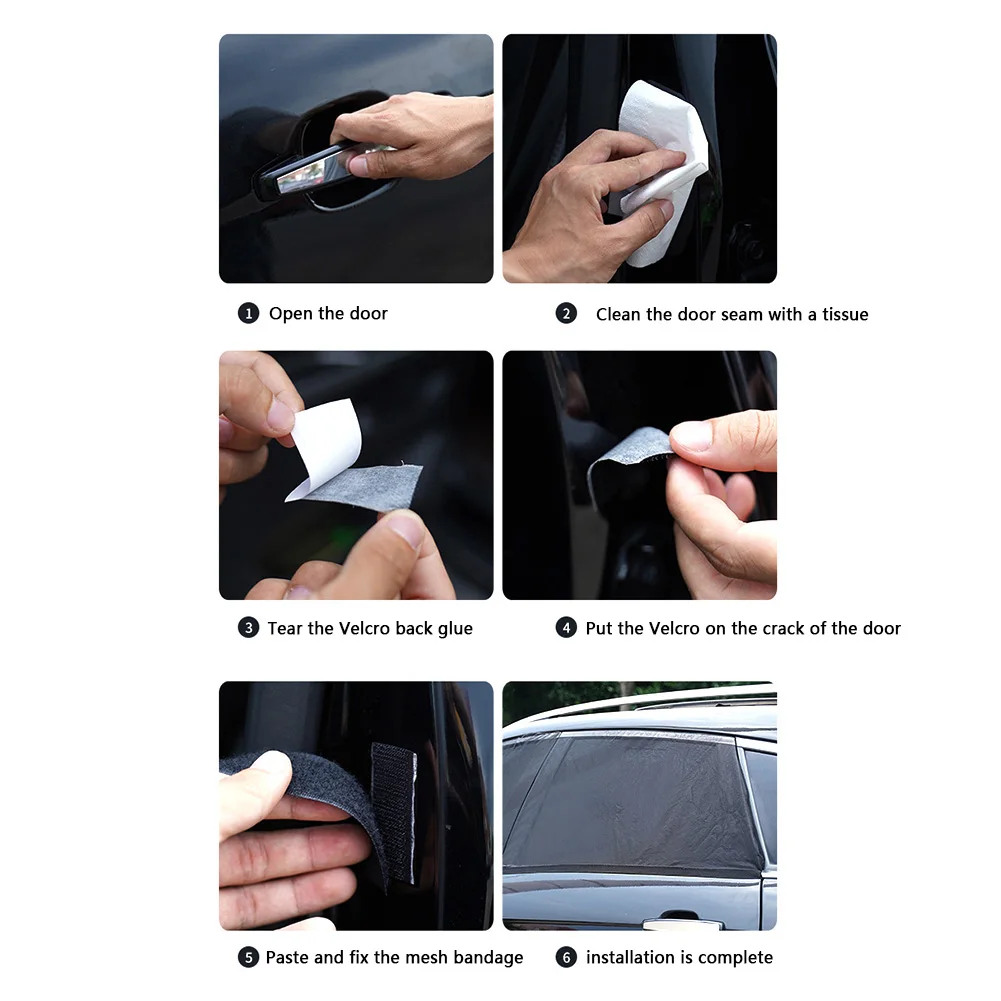 1 Open the door

2 Clean the door seam with a tissue

3 Tear the Velcro back glue

4 Put the Velcro on the crack of the door

5 Paste and fix the mesh bandage

6 installation is complete