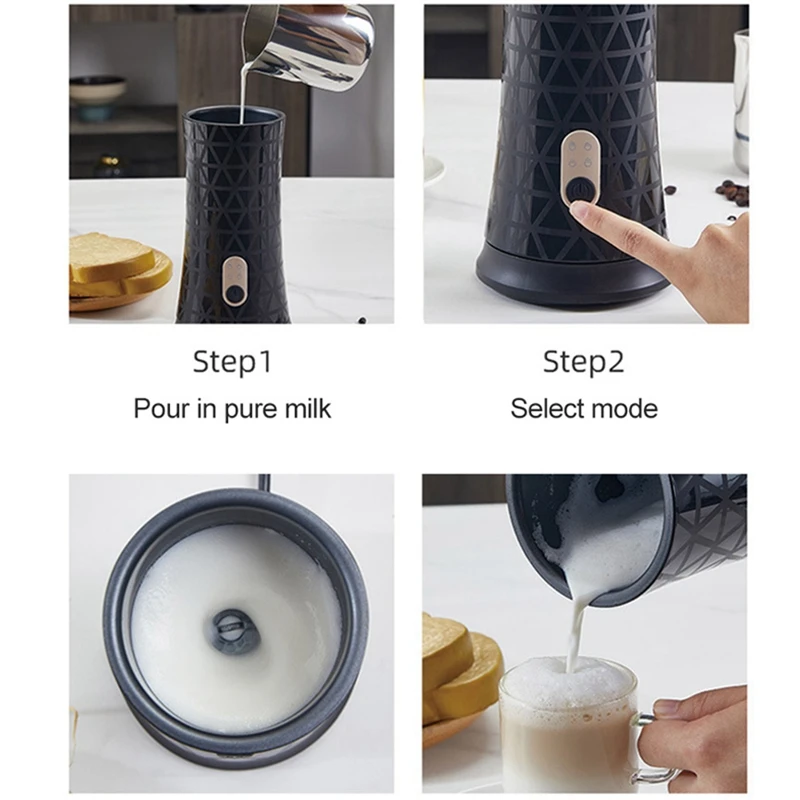 Step1
Pour in pure milk

Step2
Select mode