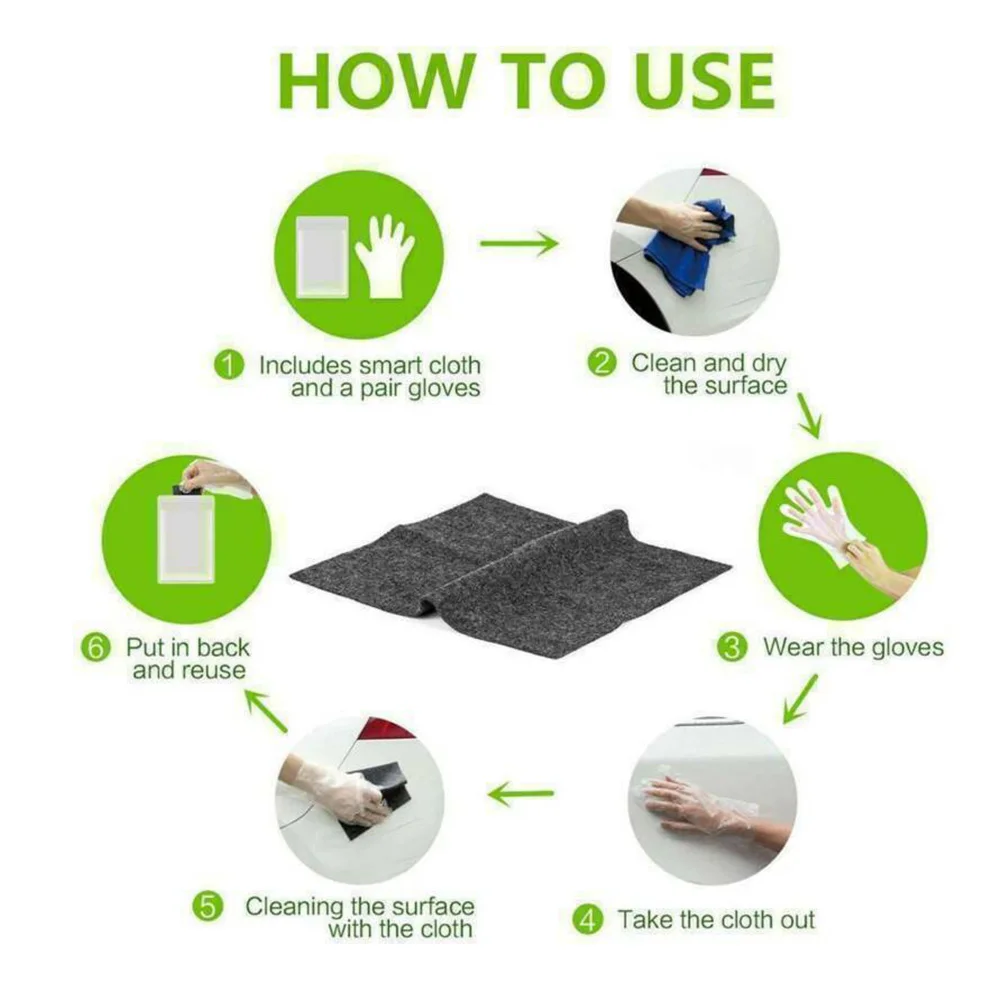 HOW TO USE

1 Includes smart cloth and a pair gloves

2 Clean and dry the surface

3 Wear the gloves

4 Take the cloth out

5 Cleaning the surface with the cloth

6 Put in back and reuse