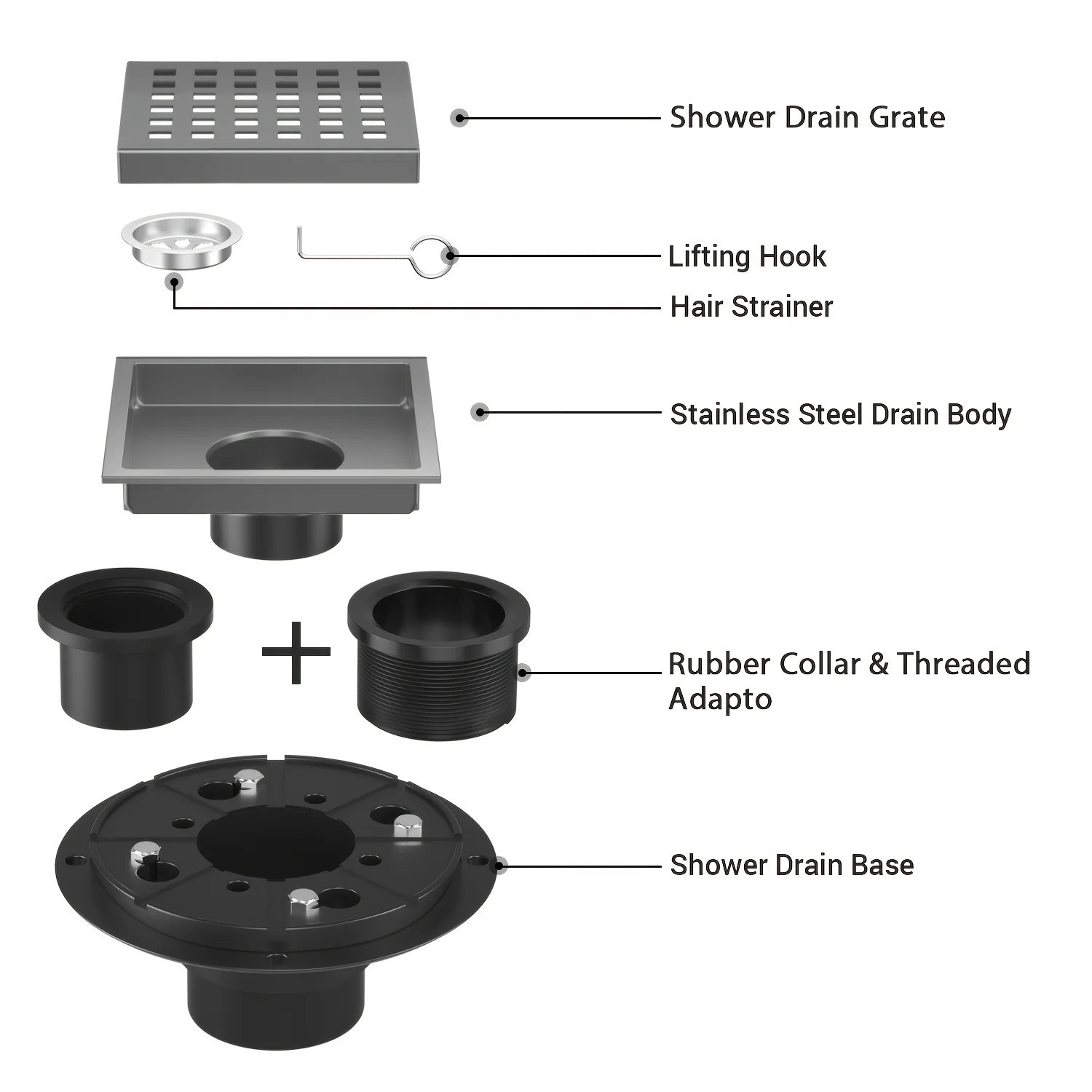 Shower Drain Grate

Lifting Hook

Hair Strainer

Stainless Steel Drain Body

+

Rubber Collar & Threaded Adapto

Shower Drain Base