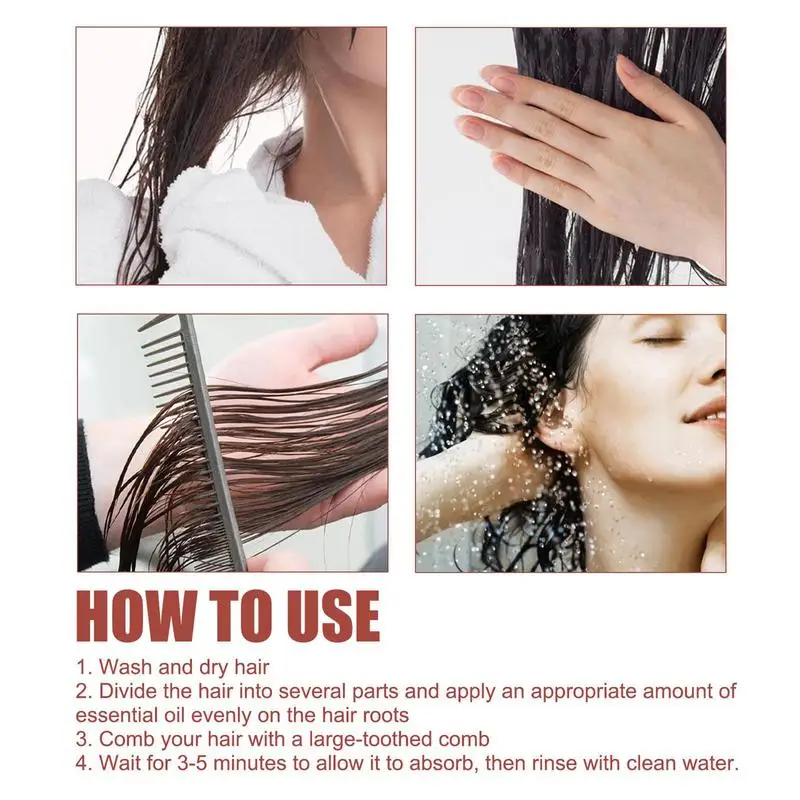 HOW TO USE

1. Wash and dry hair
2. Divide the hair into several parts and apply an appropriate amount of essential oil evenly on the hair roots
3. Comb your hair with a large-toothed comb
4. Wait for 3-5 minutes to allow it to absorb, then rinse with clean water.