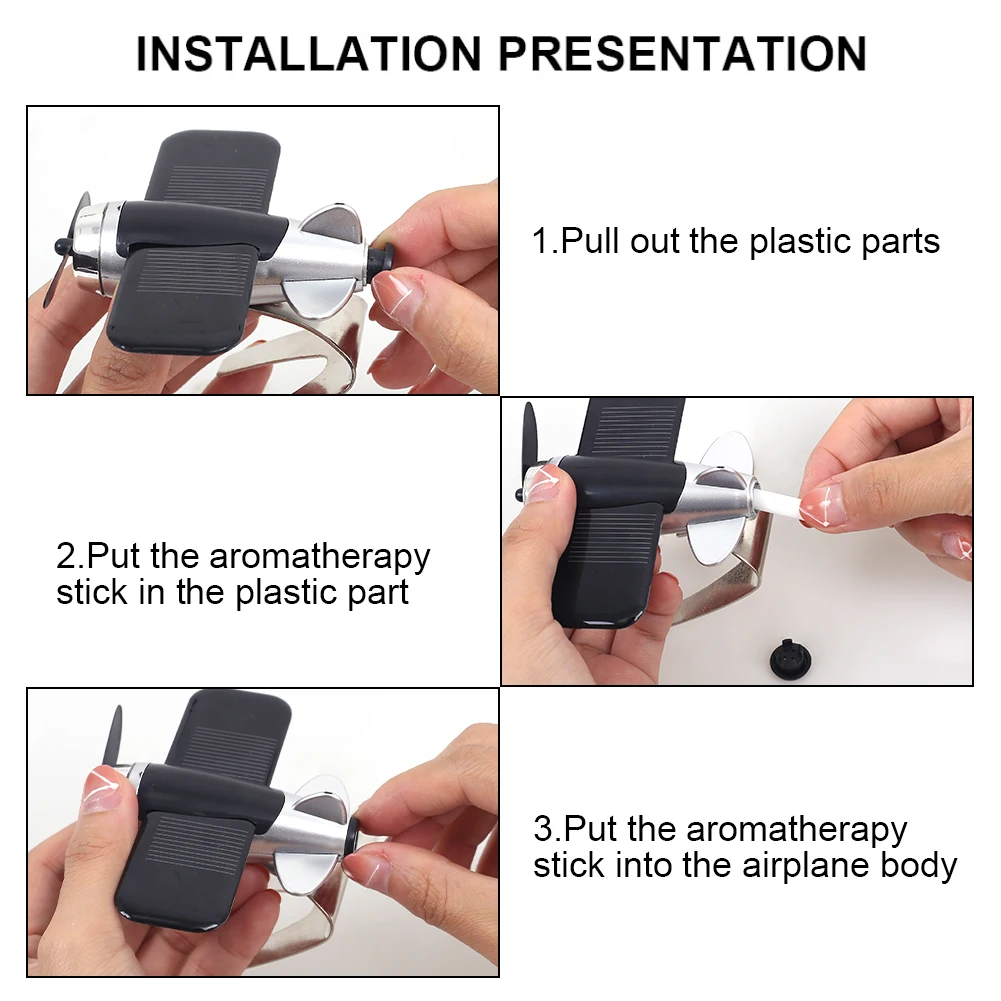 INSTALLATION PRESENTATION

1.Pull out the plastic parts

2.Put the aromatherapy stick in the plastic part

3.Put the aromatherapy stick into the airplane body