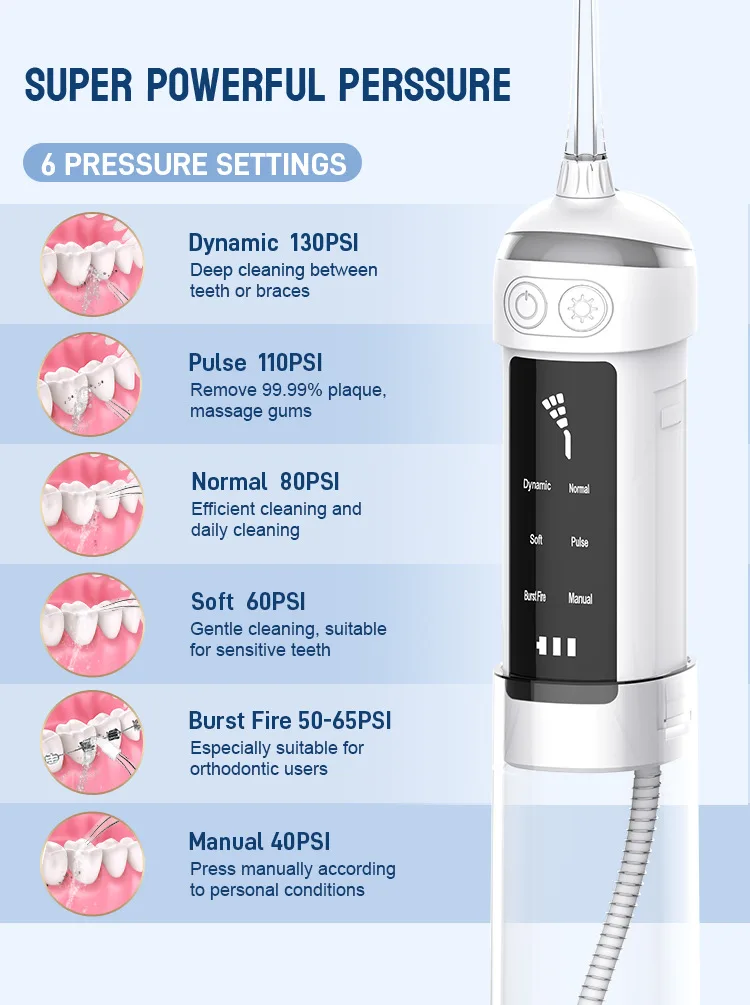 SUPER POWERFUL PERSSURE

6 PRESSURE SETTINGS

Dynamic 130PSI
Deep cleaning between teeth or braces

Pulse 110PSI
Remove 99.99% plaque, massage gums

Normal 80PSI
Efficient cleaning and daily cleaning

Soft 60PSI
Gentle cleaning, suitable for sensitive teeth

Burst Fire 50-65PSI
Especially suitable for orthodontic users

Manual 40PSI
Press manually according to personal conditions

Dynamic
Normal
Soft
Pulse
Burst Fire
Manual