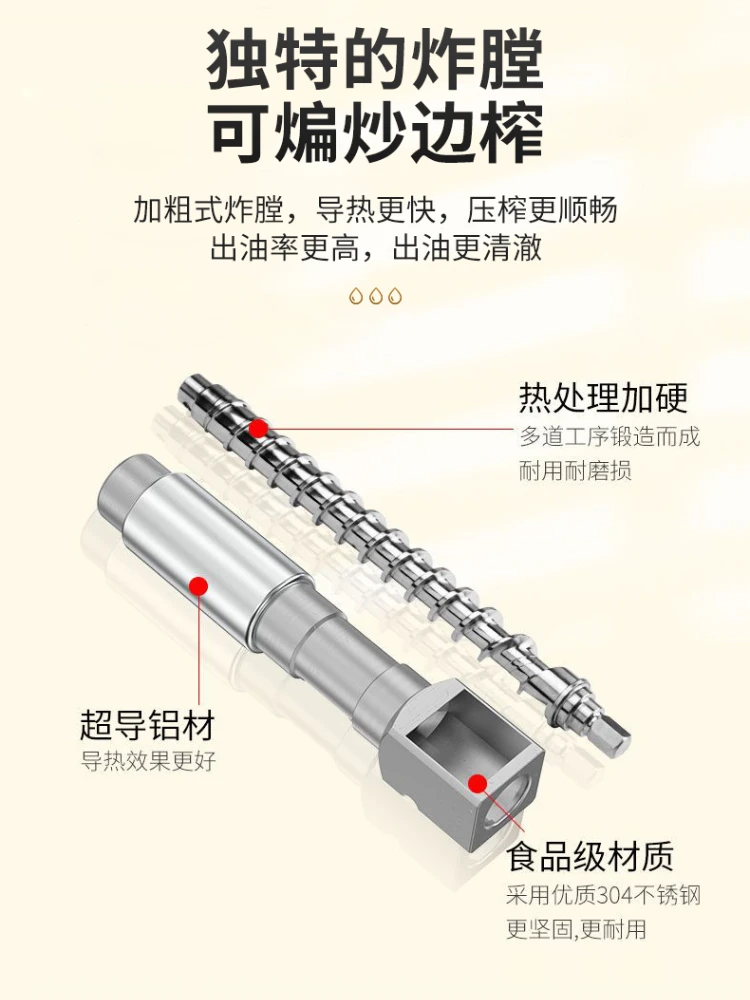 独特的炸膛
可煸炒边榨

加粗式炸膛，导热更快，压榨更顺畅
出油率更高，出油更清澈

热处理加硬
多道工序锻造而成
耐用耐磨损

超导铝材
导热效果更好

食品级材质
采用优质304不锈钢
更坚固,更耐用