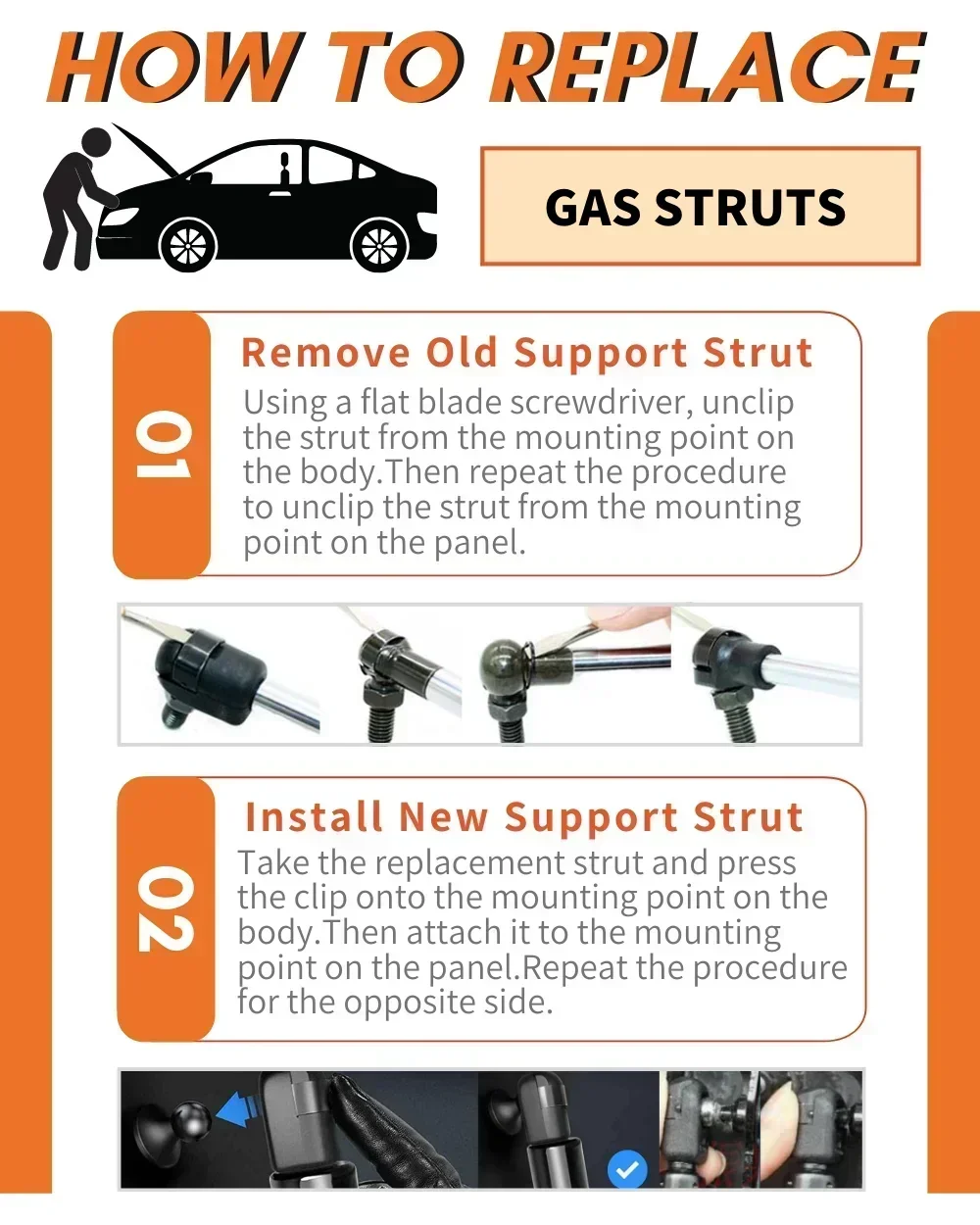 HOW TO REPLACE

GAS STRUTS

01

Remove Old Support Strut

Using a flat blade screwdriver, unclip the strut from the mounting point on the body.Then repeat the procedure to unclip the strut from the mounting point on the panel.

02

Install New Support Strut

Take the replacement strut and press the clip onto the mounting point on the body.Then attach it to the mounting point on the panel.Repeat the procedure for the opposite side.