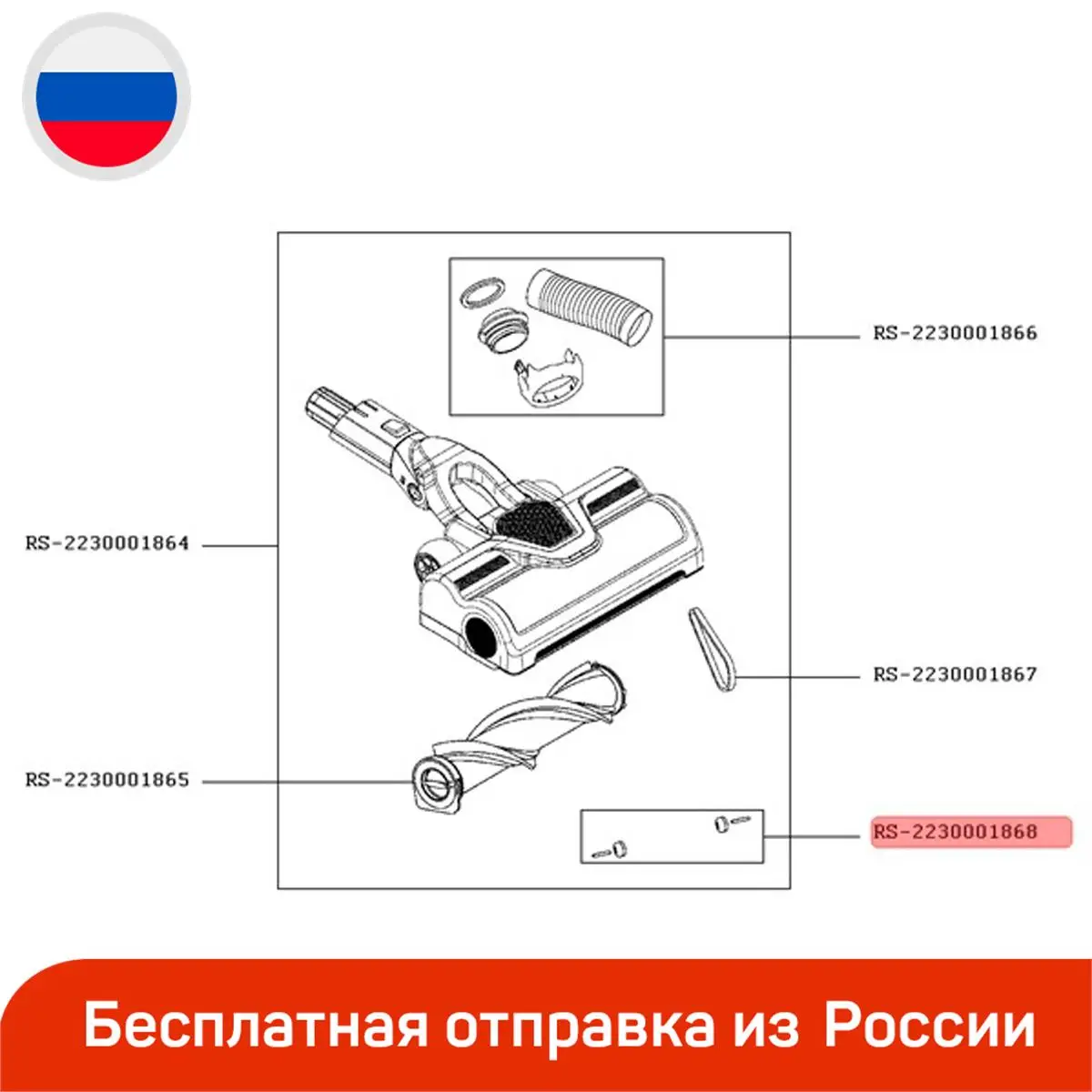 RS-2230001866

RS-2230001864

RS-2230001867

RS-2230001865

RS-2230001868

Бесплатная отправка из России