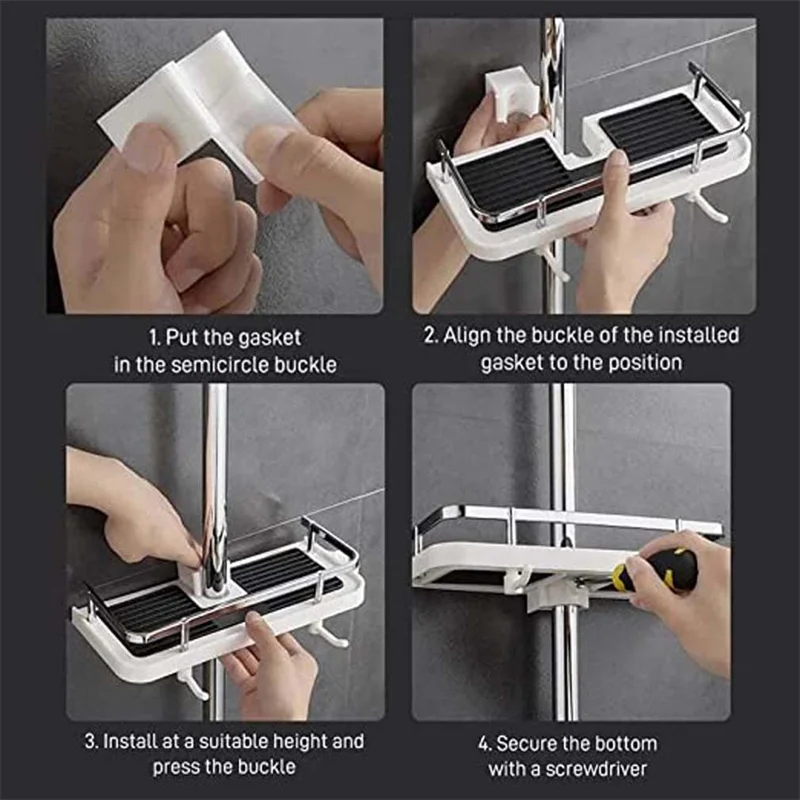 1. Put the gasket in the semicircle buckle

2. Align the buckle of the installed gasket to the position

3. Install at a suitable height and press the buckle

4. Secure the bottom with a screwdriver