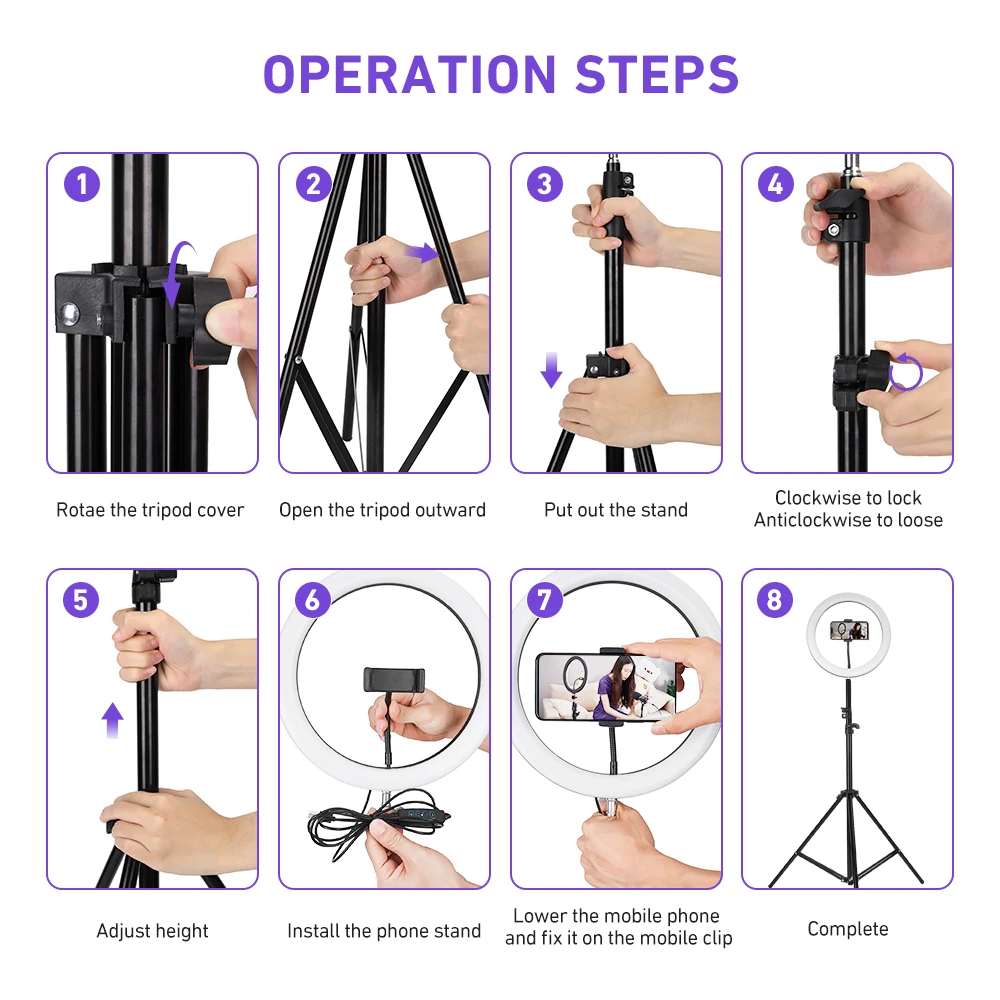 OPERATION STEPS

1

Rotae the tripod cover

2

Open the tripod outward

3

Put out the stand

4

Clockwise to lock
Anticlockwise to loose

5

Adjust height

6

Install the phone stand

7

Lower the mobile phone and fix it on the mobile clip

8

Complete