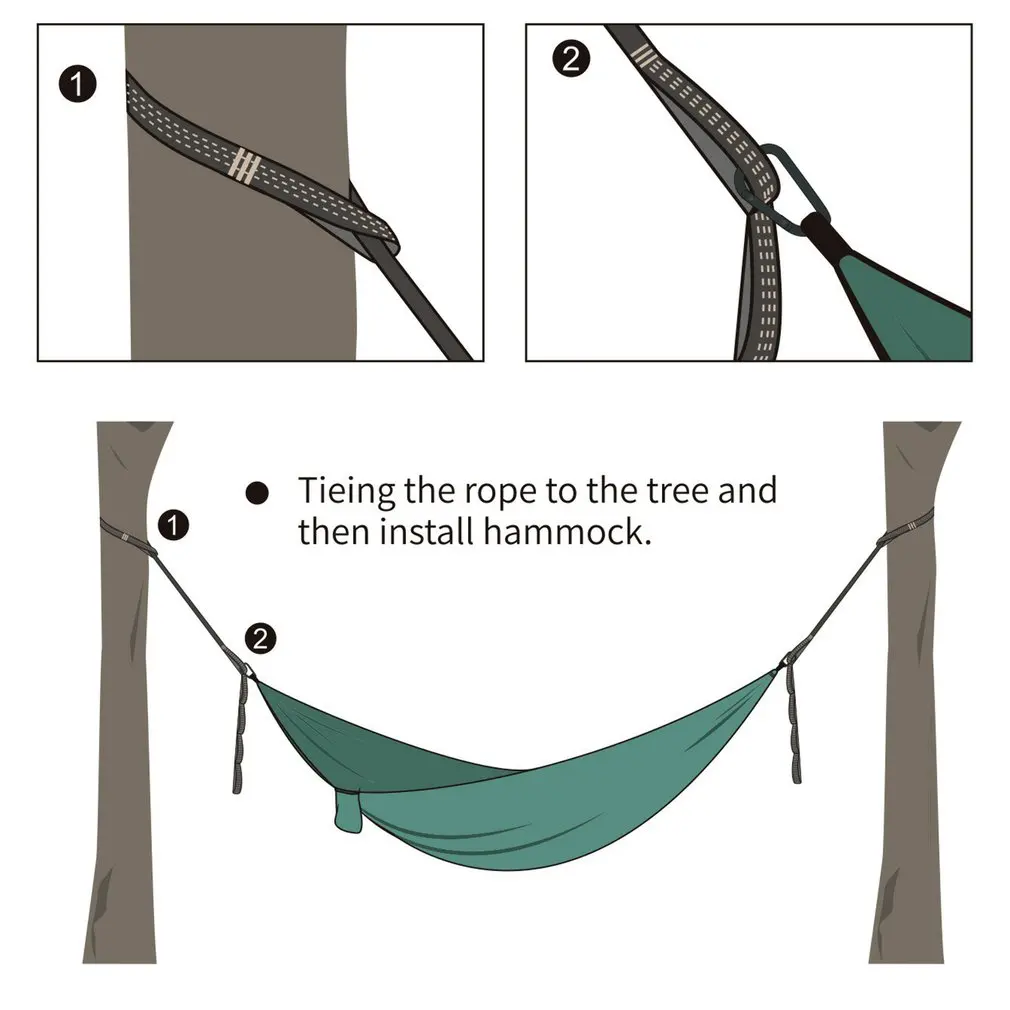 1

2

● Tieing the rope to the tree and then install hammock.

1

2