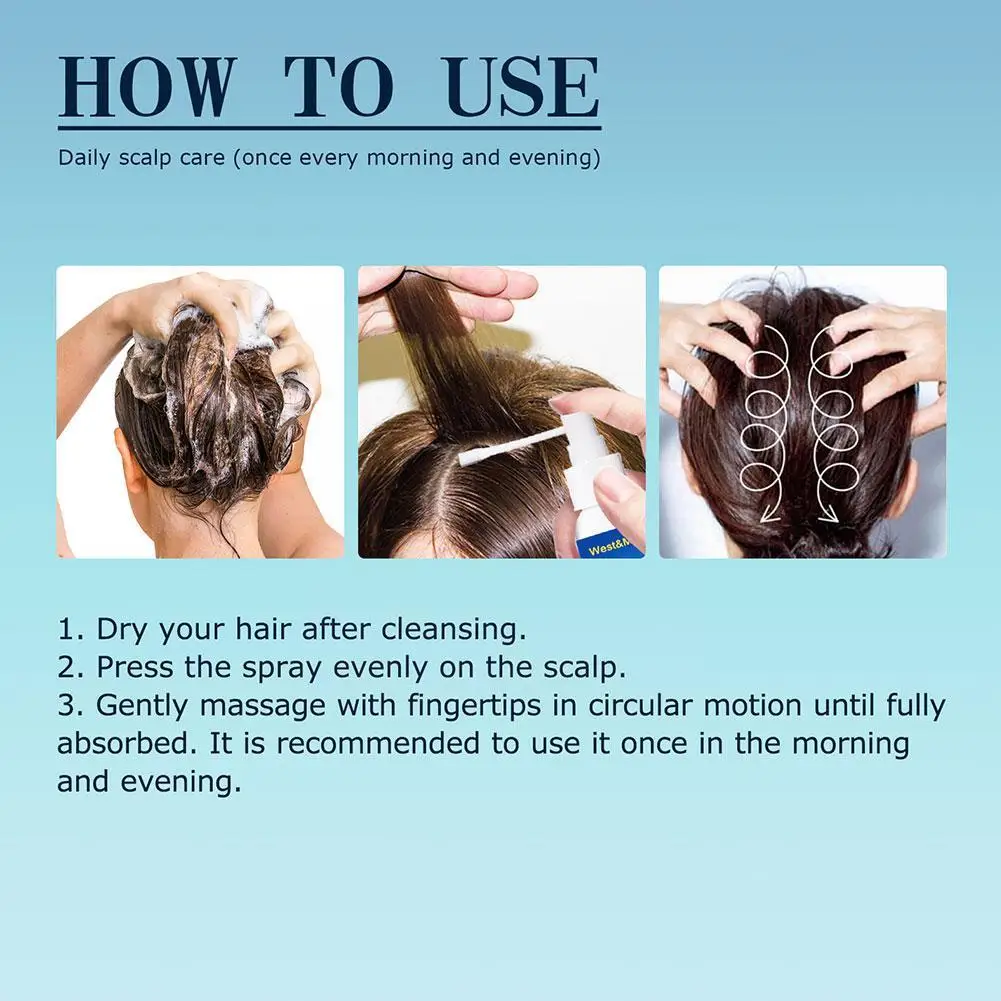 HOW TO USE

Daily scalp care (once every morning and evening)

West&M

1. Dry your hair after cleansing.
2. Press the spray evenly on the scalp.
3. Gently massage with fingertips in circular motion until fully absorbed. It is recommended to use it once in the morning and evening.