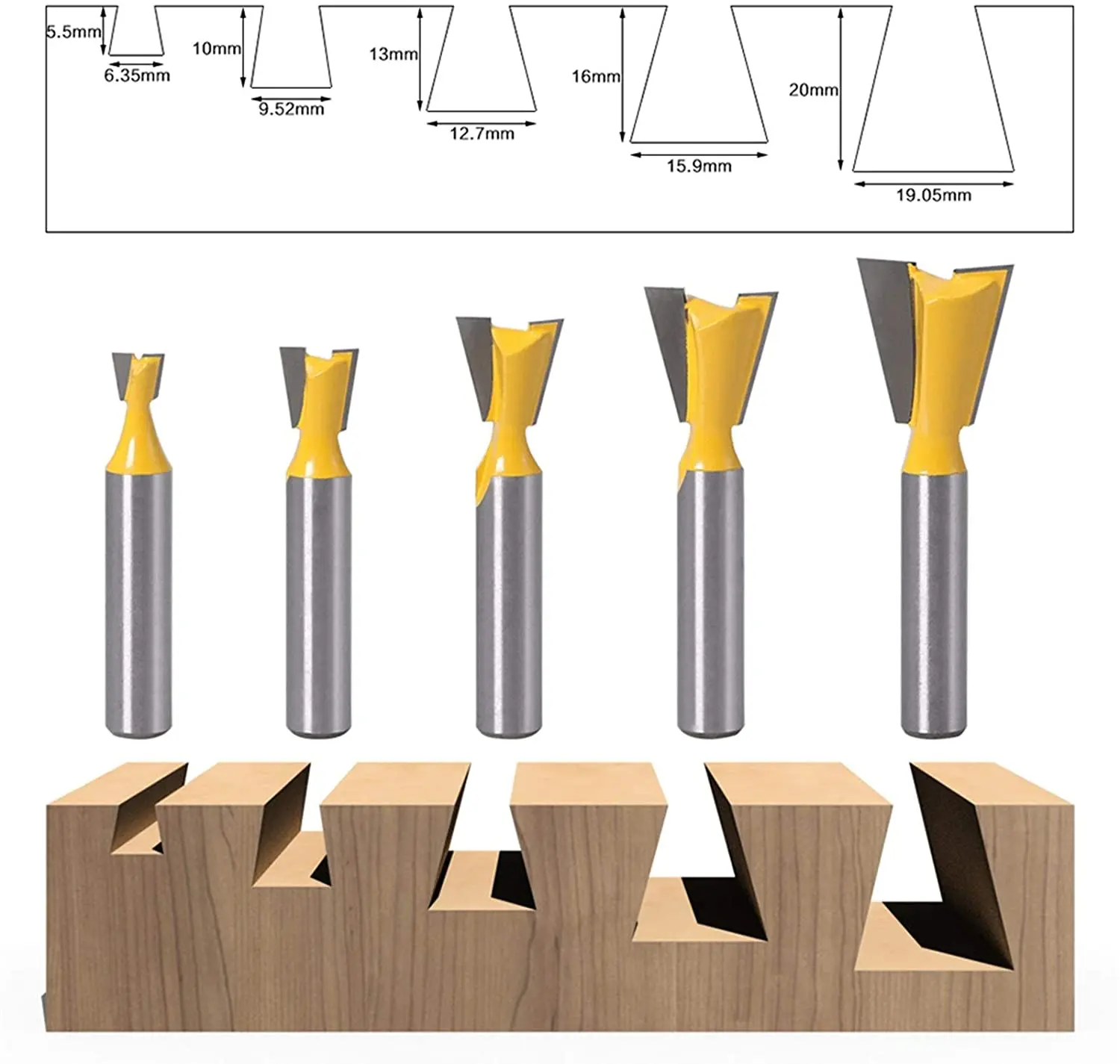 5.5mm
6.35mm
10mm
9.52mm
13mm
12.7mm
16mm
15.9mm
20mm
19.05mm