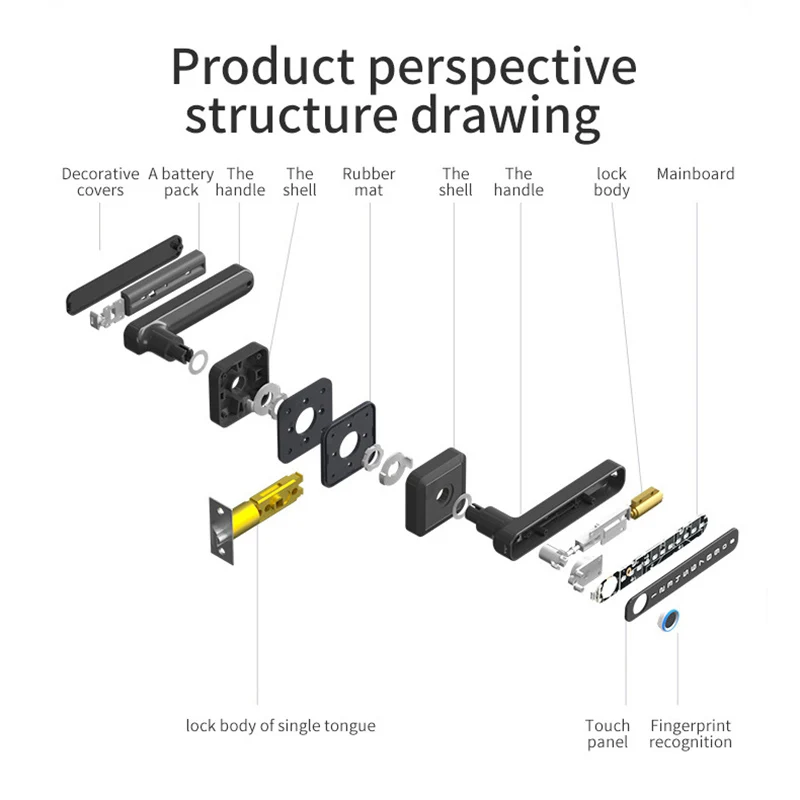 Product perspective structure drawing

Decorative covers

A battery pack

The handle

The shell

Rubber mat

The shell

The handle

lock body

Mainboard

lock body of single tongue

Touch panel

Fingerprint recognition