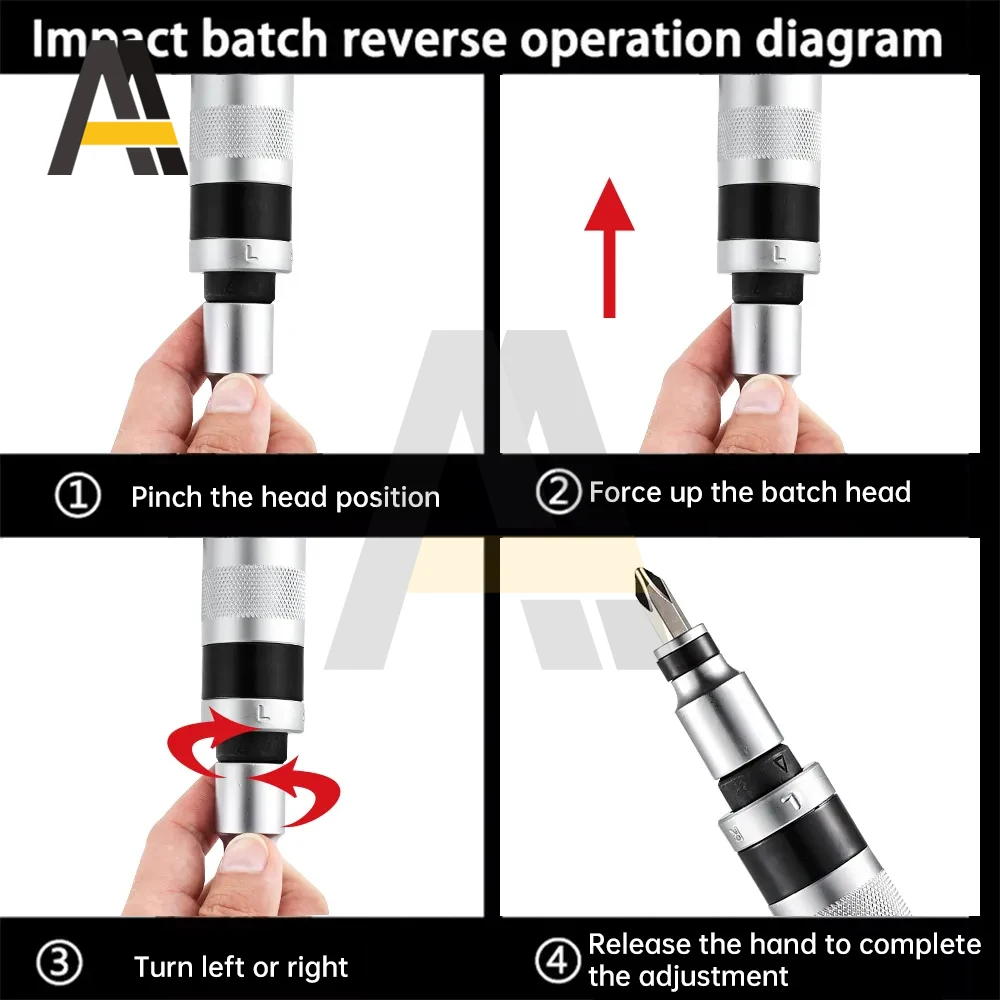 Impact batch reverse operation diagram

L

L

① Pinch the head position

② Force up the batch head

L

L

③ Turn left or right

④ Release the hand to complete the adjustment