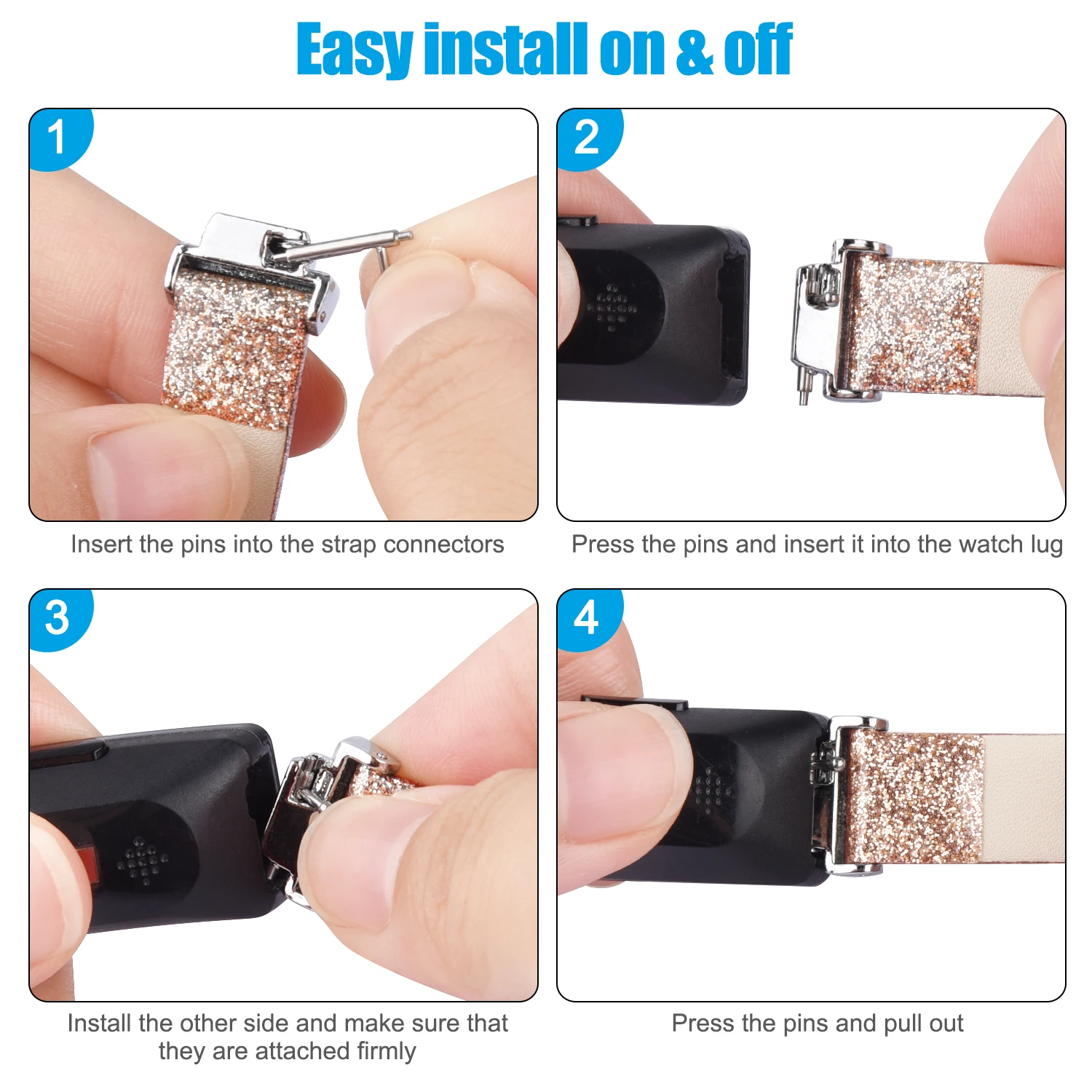 Easy install on & off

1

Insert the pins into the strap connectors

2

Press the pins and insert it into the watch lug

3

Install the other side and make sure that they are attached firmly

4

Press the pins and pull out