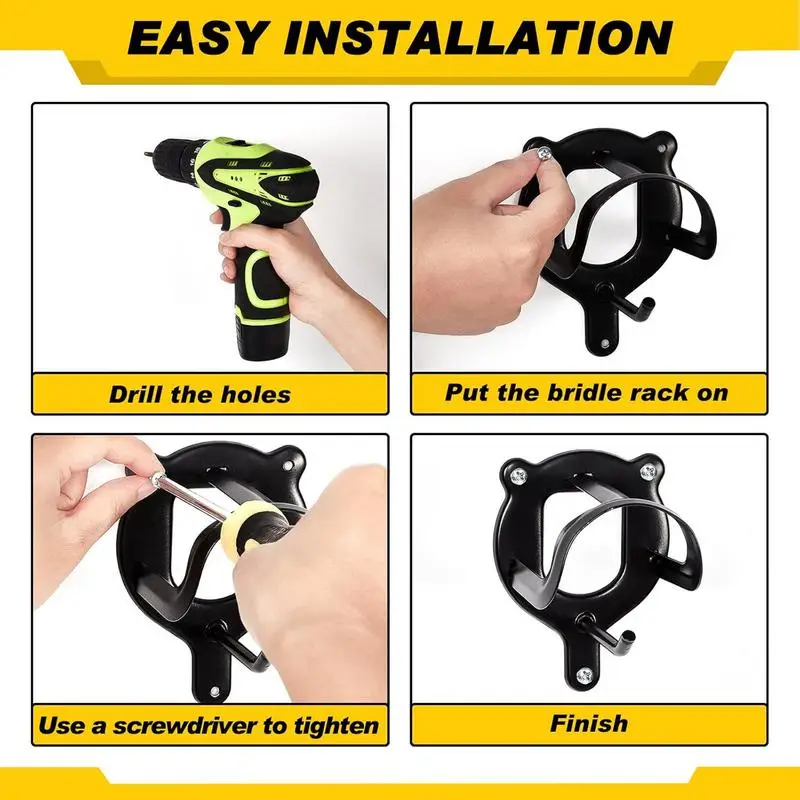 EASY INSTALLATION

Drill the holes

Put the bridle rack on

Use a screwdriver to tighten

Finish