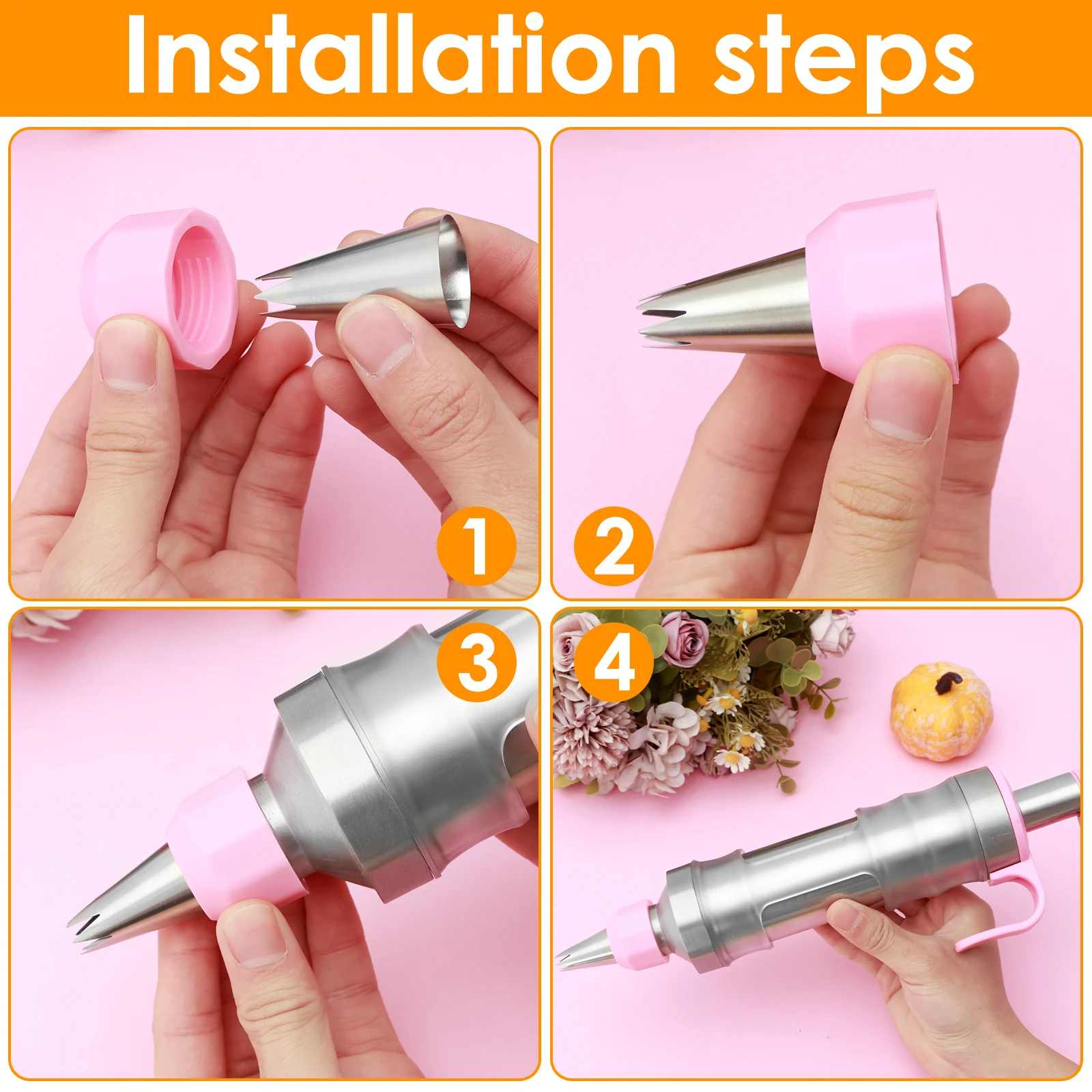 Installation steps

1

2

3

4