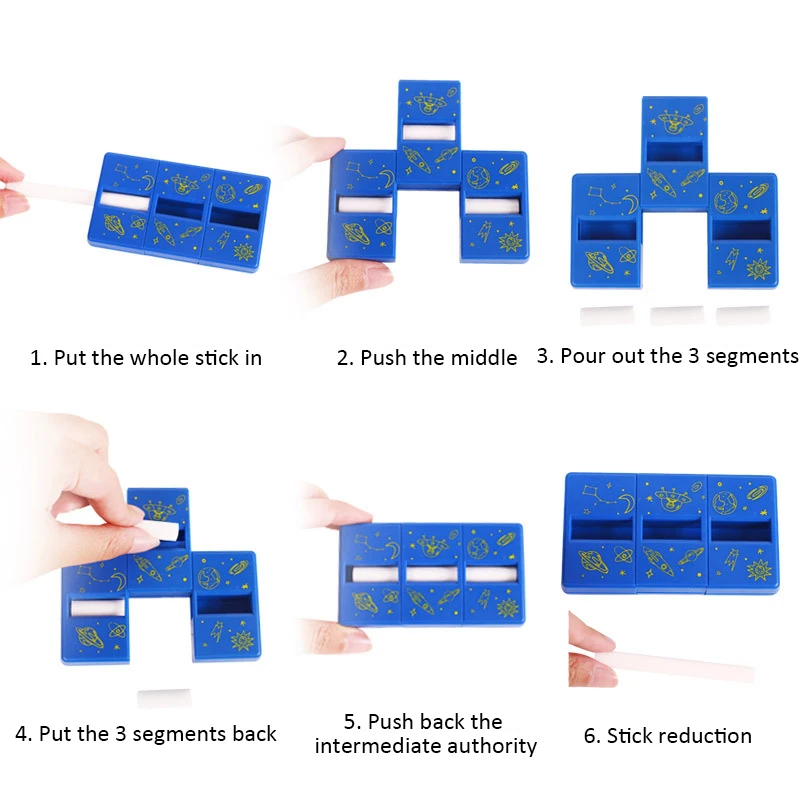 1. Put the whole stick in

2. Push the middle

3. Pour out the 3 segments

4. Put the 3 segments back

5. Push back the intermediate authority

6. Stick reduction