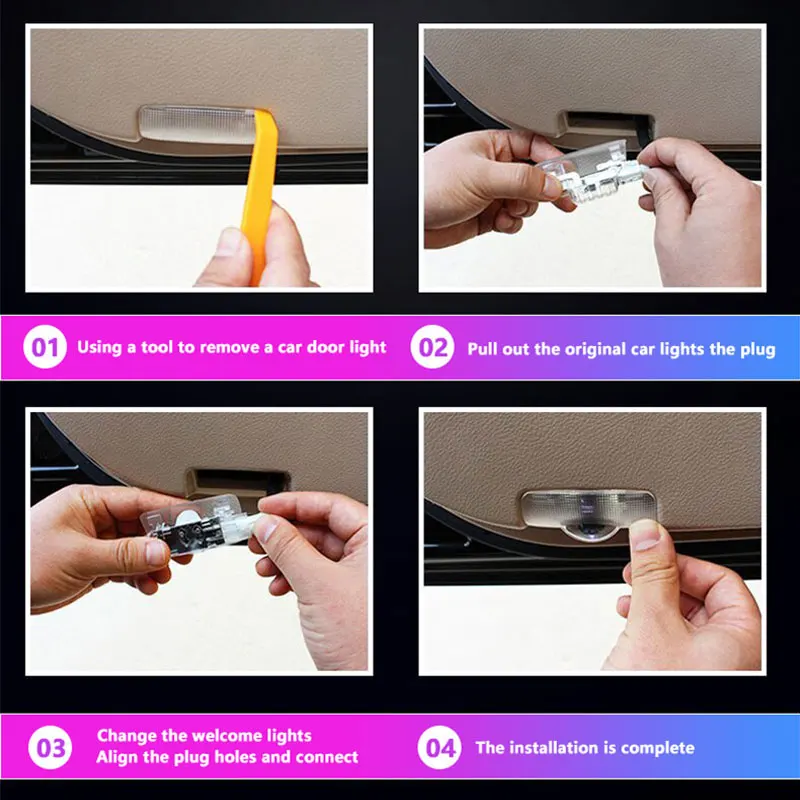 01 Using a tool to remove a car door light

02 Pull out the original car lights the plug

03 Change the welcome lights
Align the plug holes and connect

04 The installation is complete