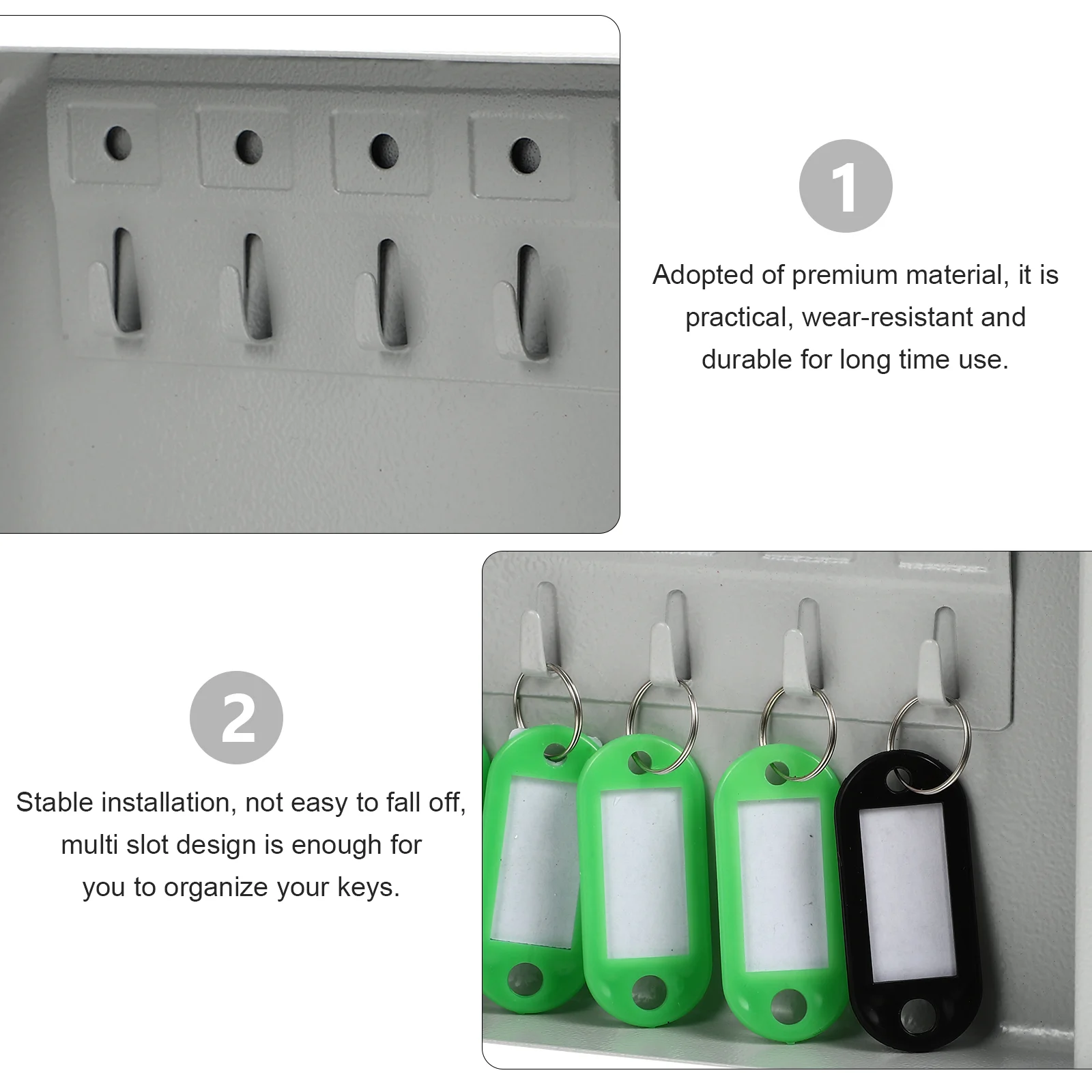 1

Adopted of premium material, it is practical, wear-resistant and durable for long time use.

2

Stable installation, not easy to fall off, multi slot design is enough for you to organize your keys.